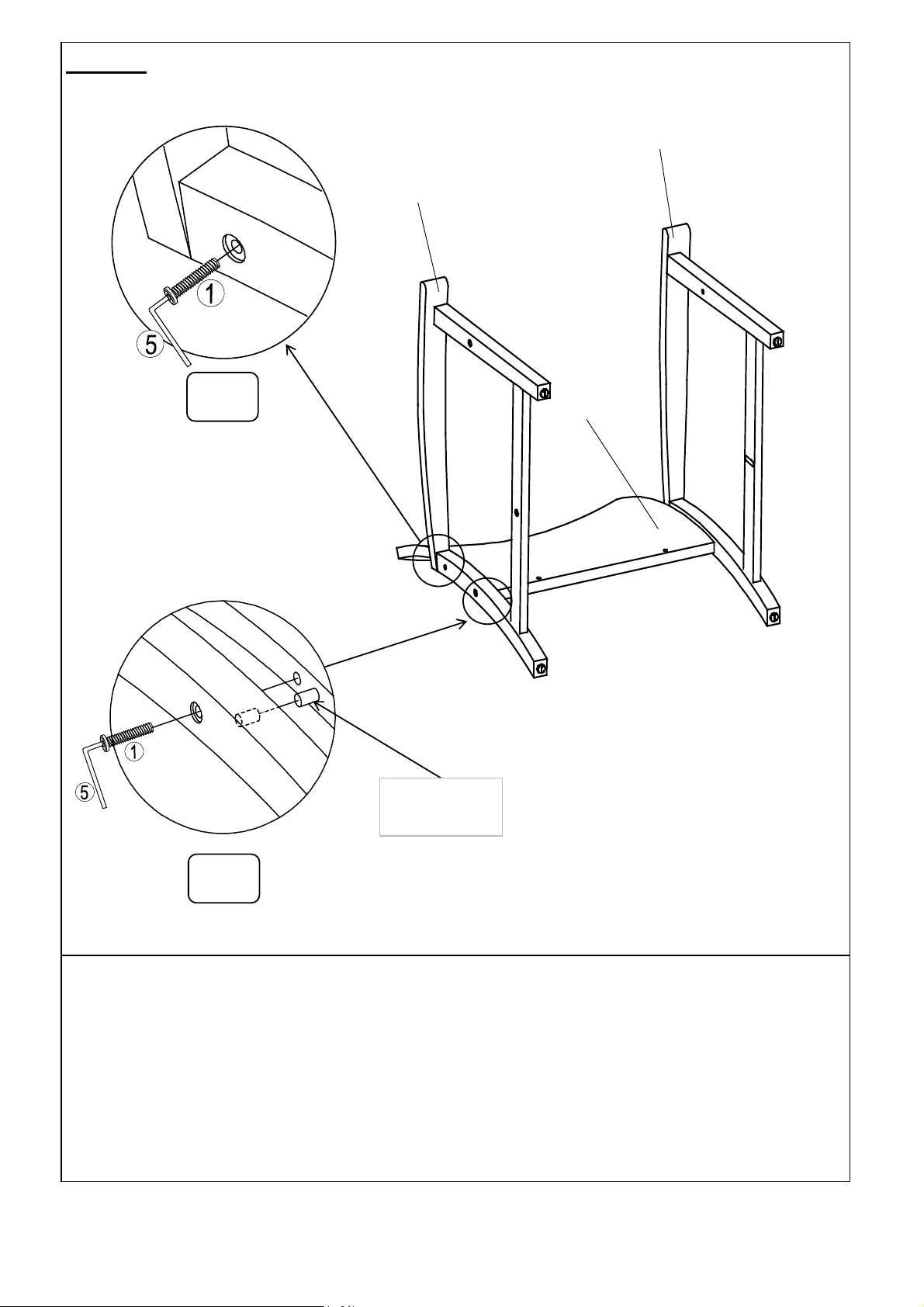 1
5
1
5