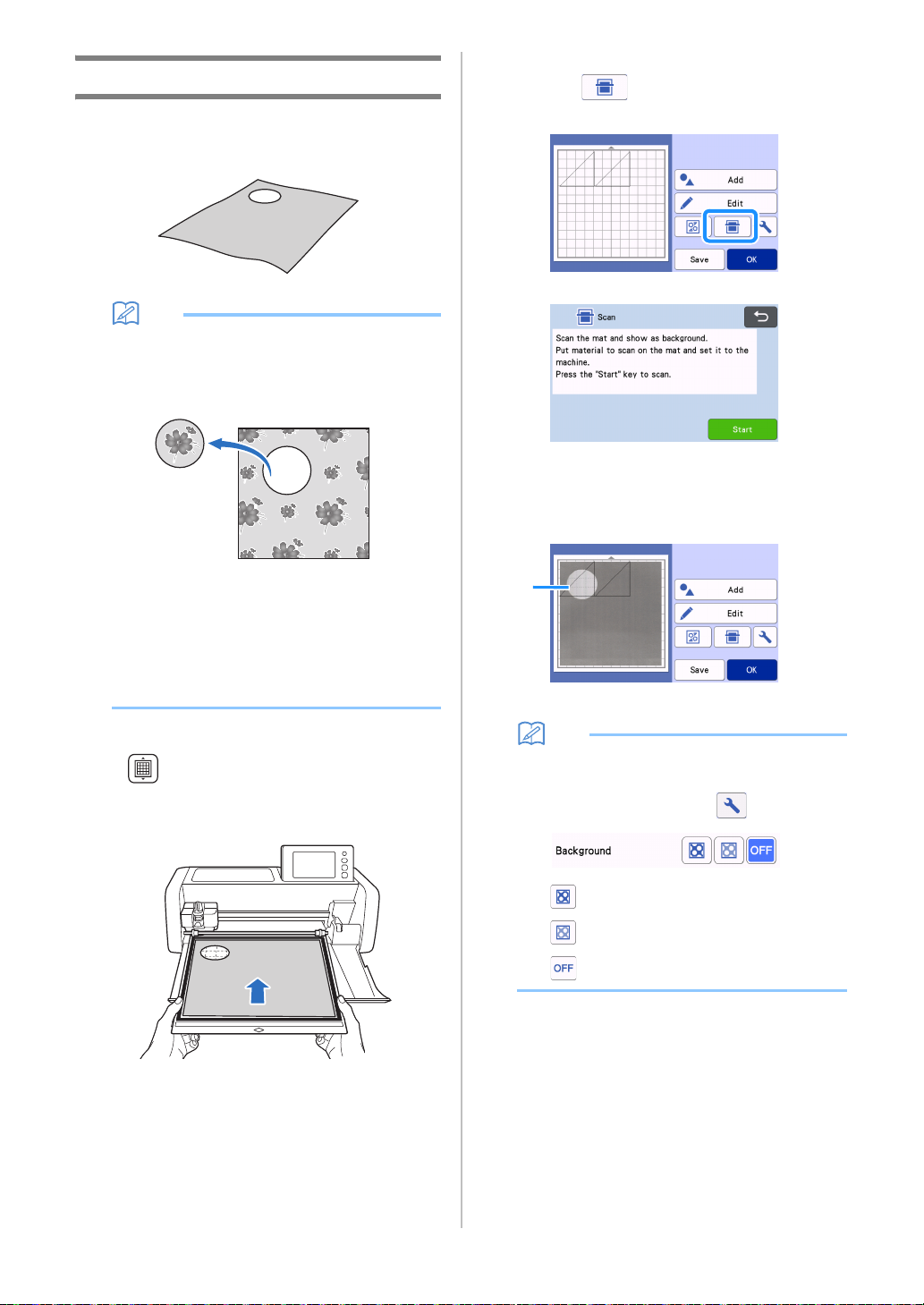 Add

Edit

Save

OK

Scan

Scan the mat and show as background.
Put material to scan on the mat and set it to the machine.
Press the "Start" key to scan.

Start

Add

Edit

Save

OK

Background

OFF

OFF