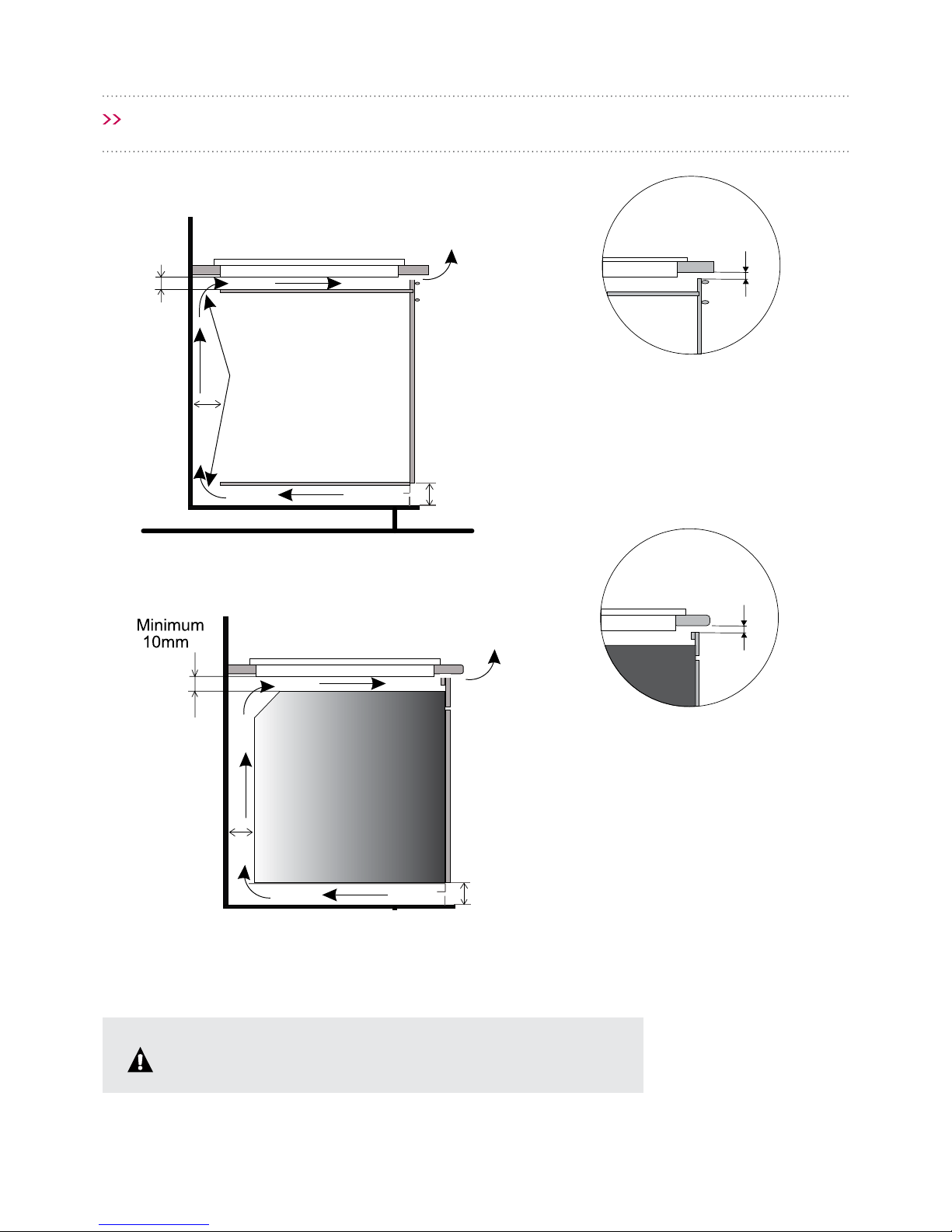 Minimum 10mm