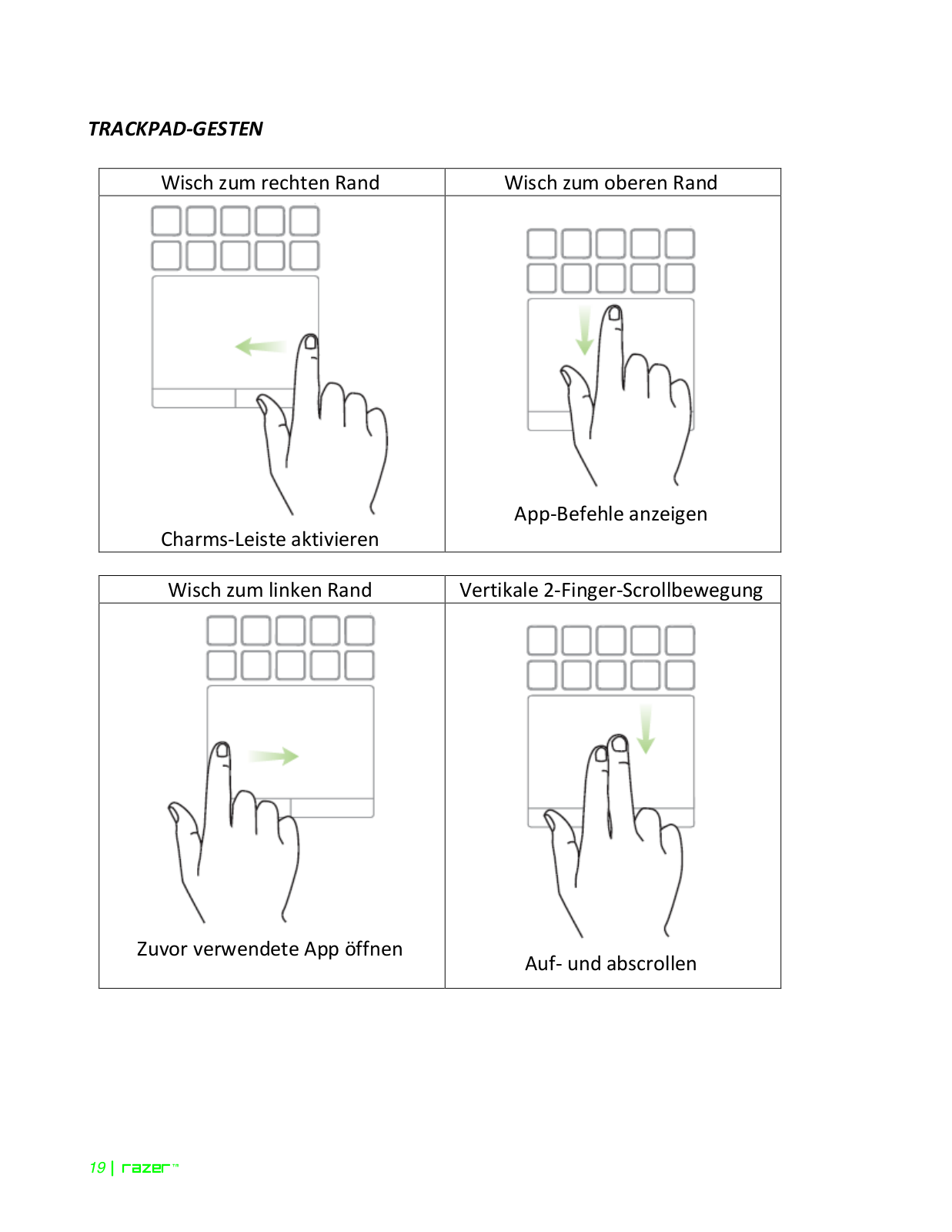 TRACKPAD-GESTEN

| Wisch zum rechten Rand | Wisch zum oberen Rand |
|---|---|
| Charms-Leiste aktivieren | App-Befehle anzeigen |

| Wisch zum linken Rand | Vertikale 2-Finger-Scrollbewegung |
|---|---|
| Zuvor verwendete App öffnen | Auf- und abscrollen |

19 | razer™