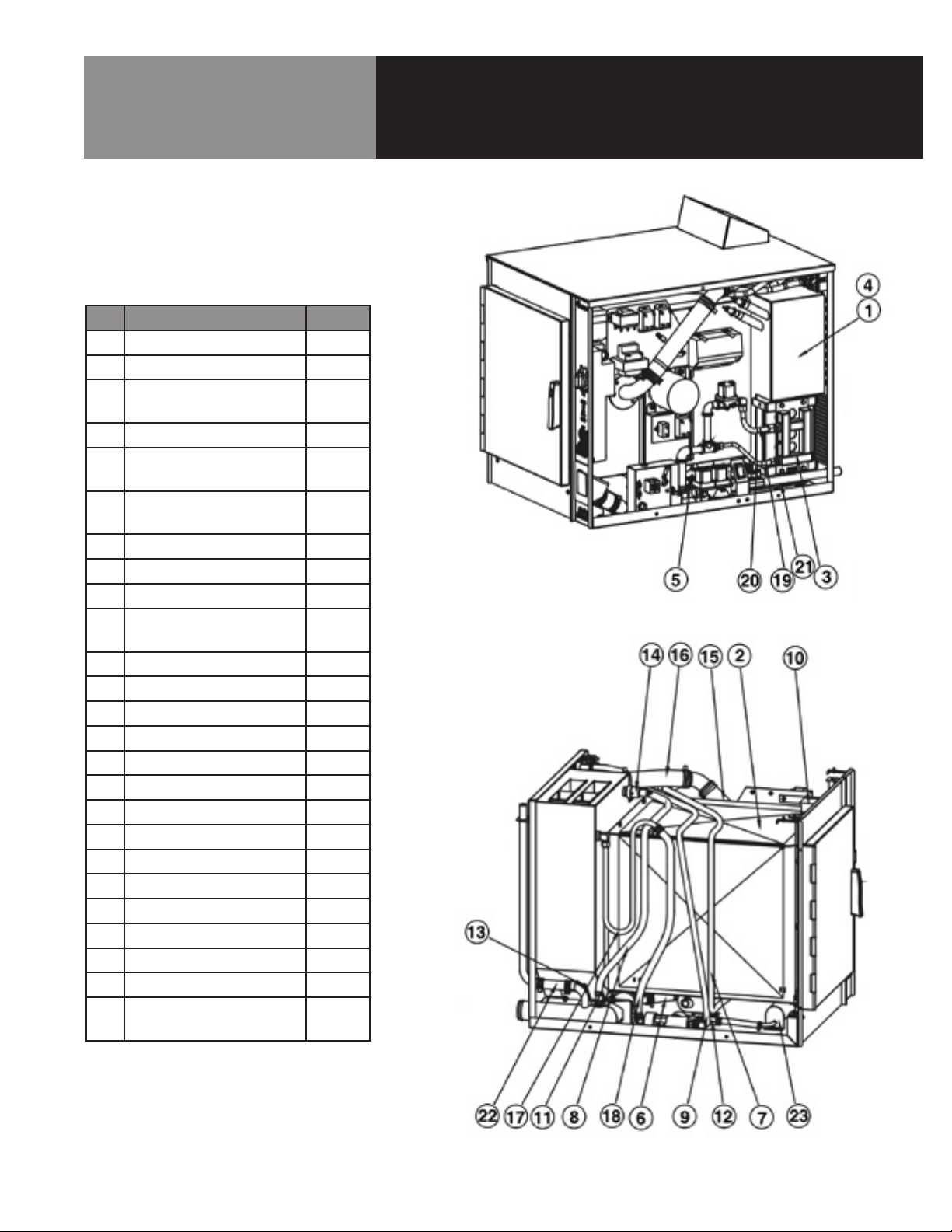 4
1
5
20
19
21
3
14
16
15
2
10
13
22
17
11
8
18
6
9
12
7
23