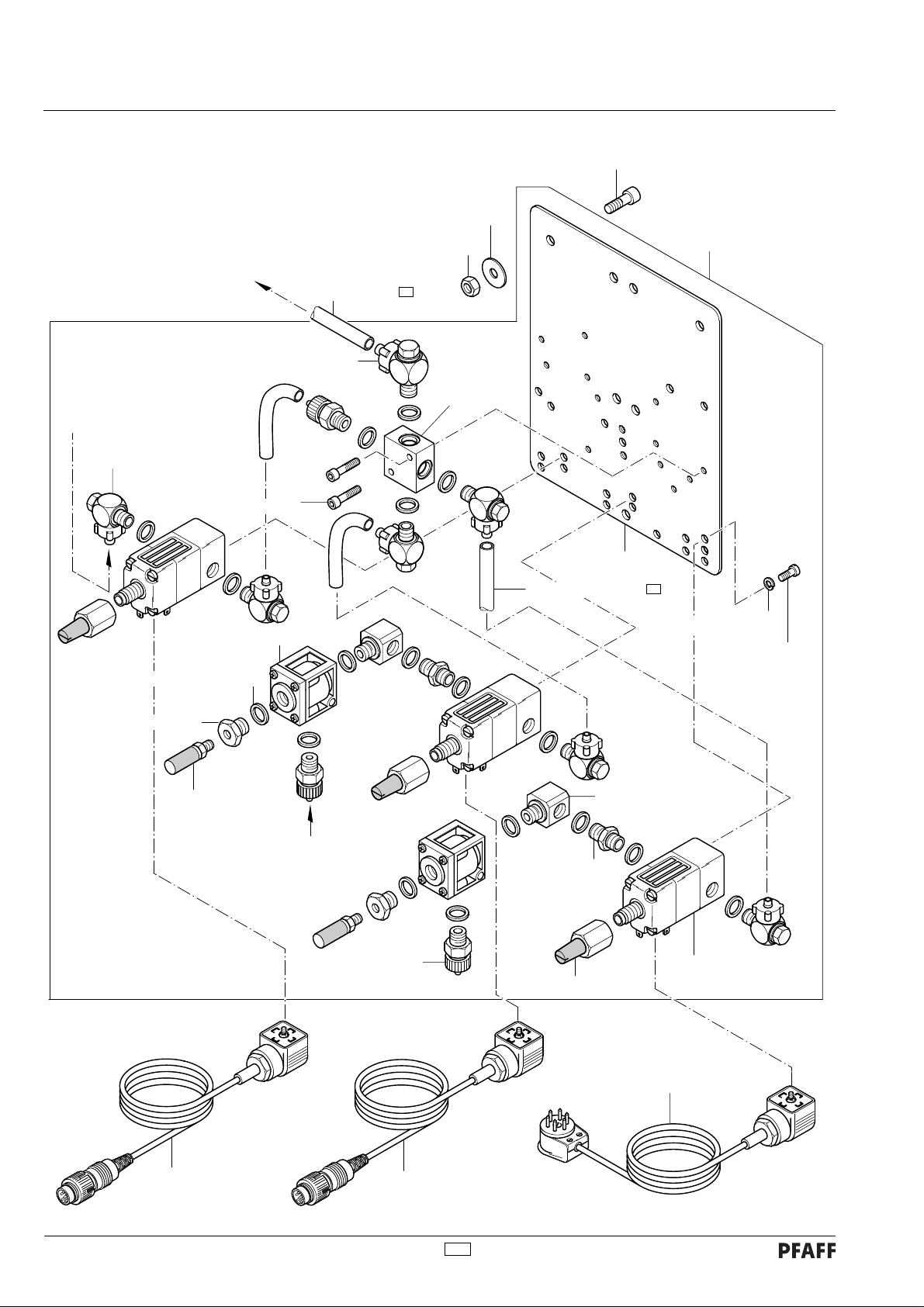 PFAFF