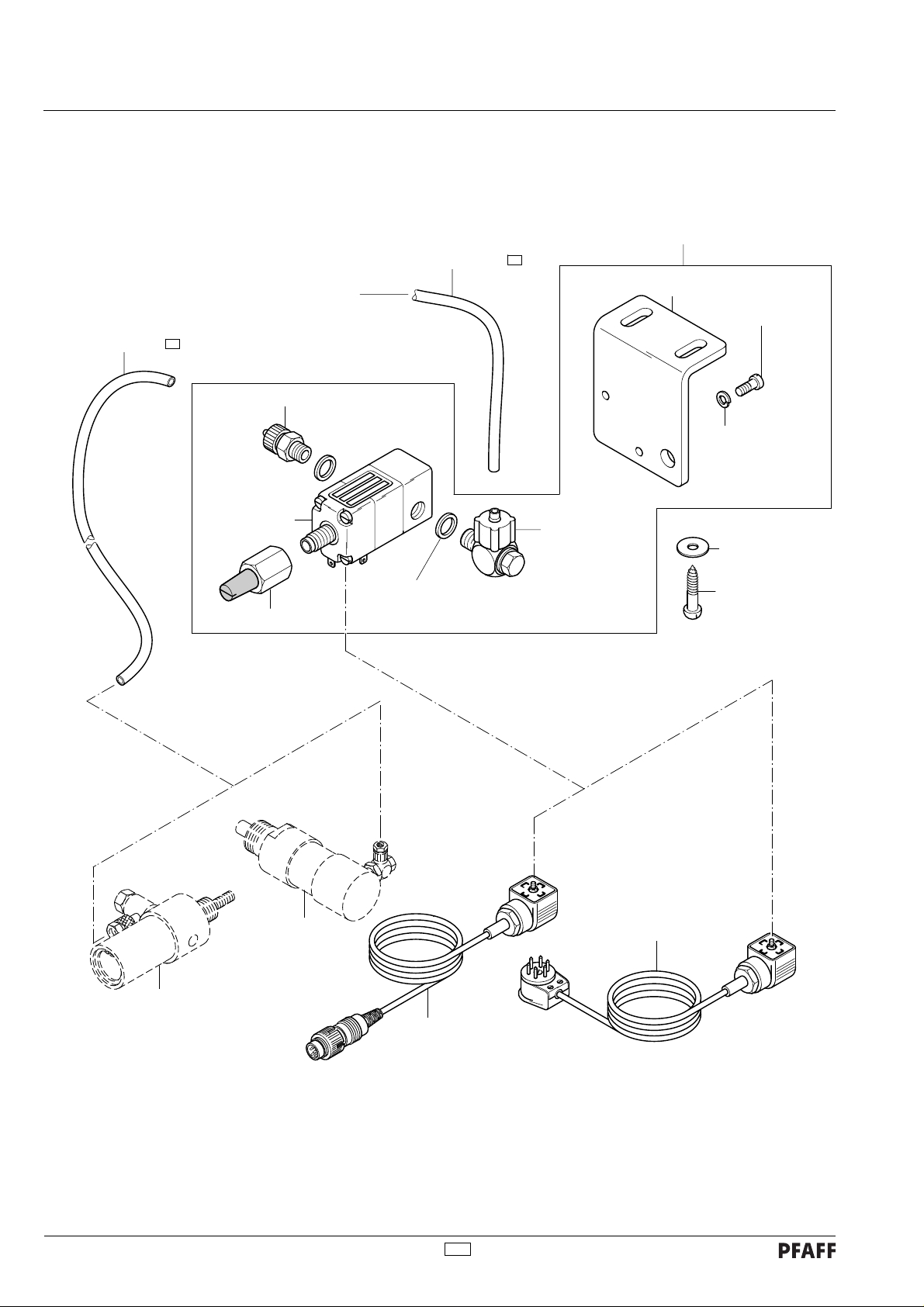 PFAFF