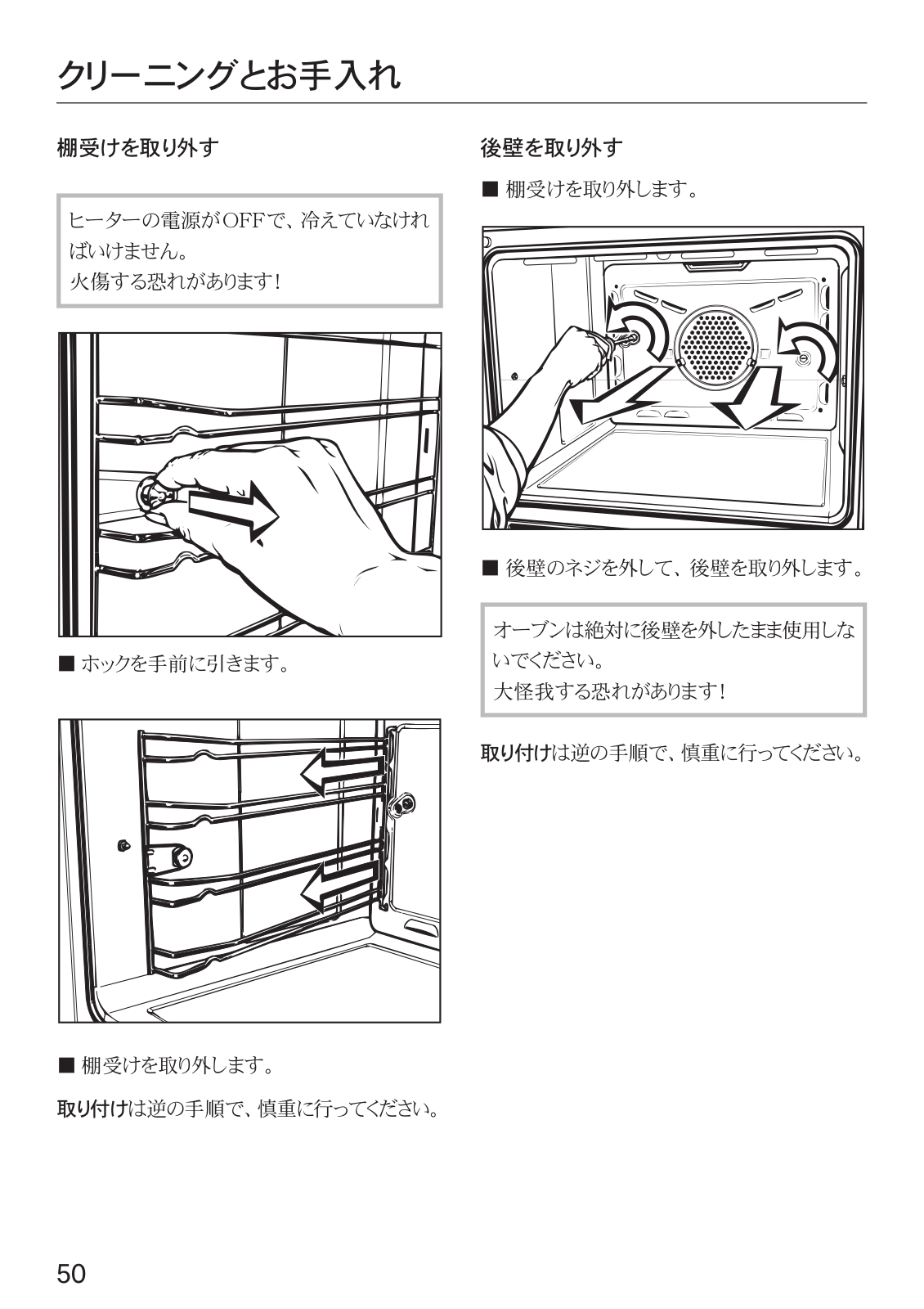 クリーニングとお手入れ

棚受けを取り外す

ヒーターの電源がOFFで、冷えていなければいけません。
火傷する恐れがあります！

■ ホックを手前に引きます。

■ 棚受けを取り外します。

取り付けは逆の手順で、慎重に行ってください。

後壁を取り外す

■ 棚受けを取り外します。

■ 後壁のネジを外して、後壁を取り外します。

オーブンは絶対に後壁を外したまま使用しないでください。
大怪我する恐れがあります！

取り付けは逆の手順で、慎重に行ってください。

50