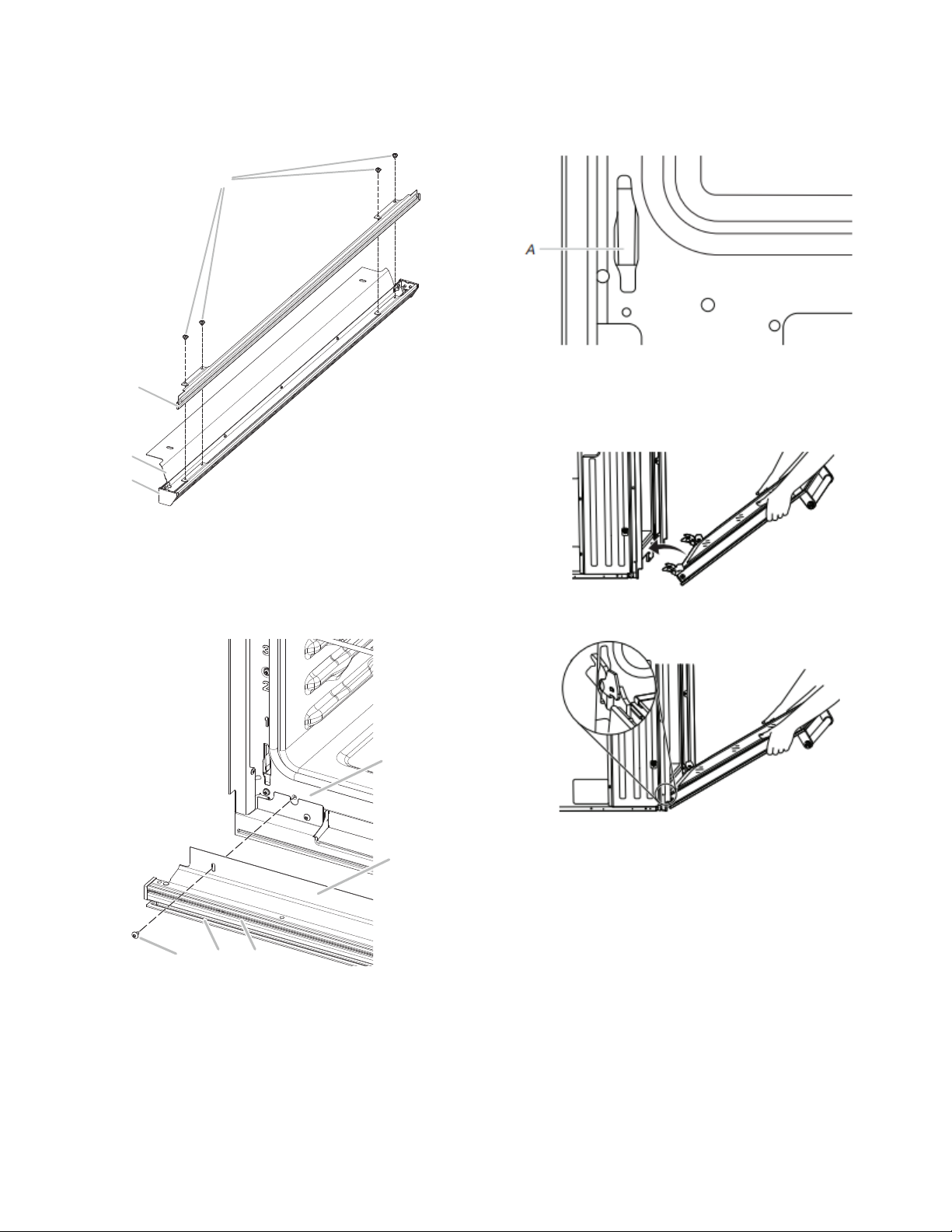 A