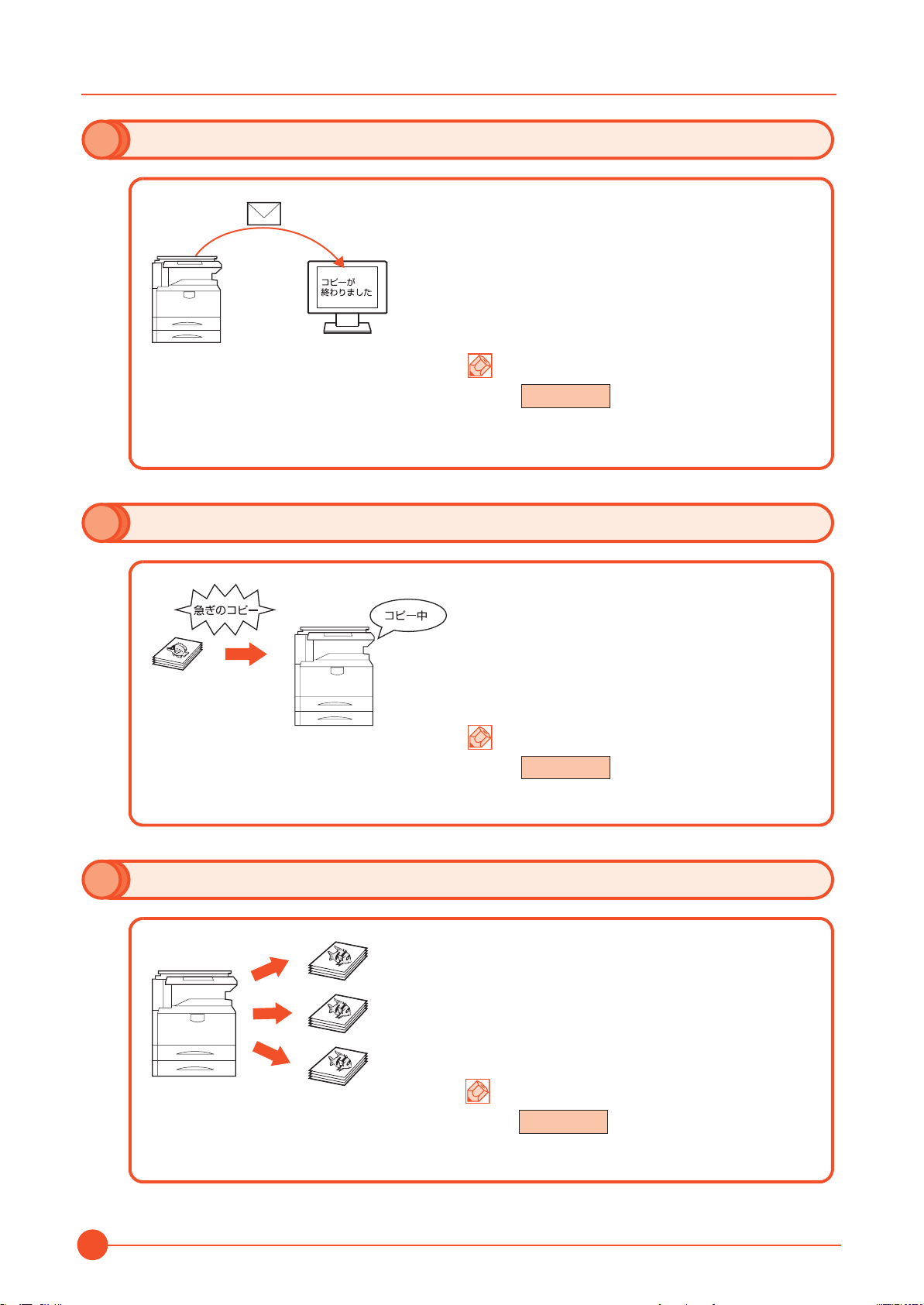 コピーが
終わりました

急ぎのコピー

コピー中