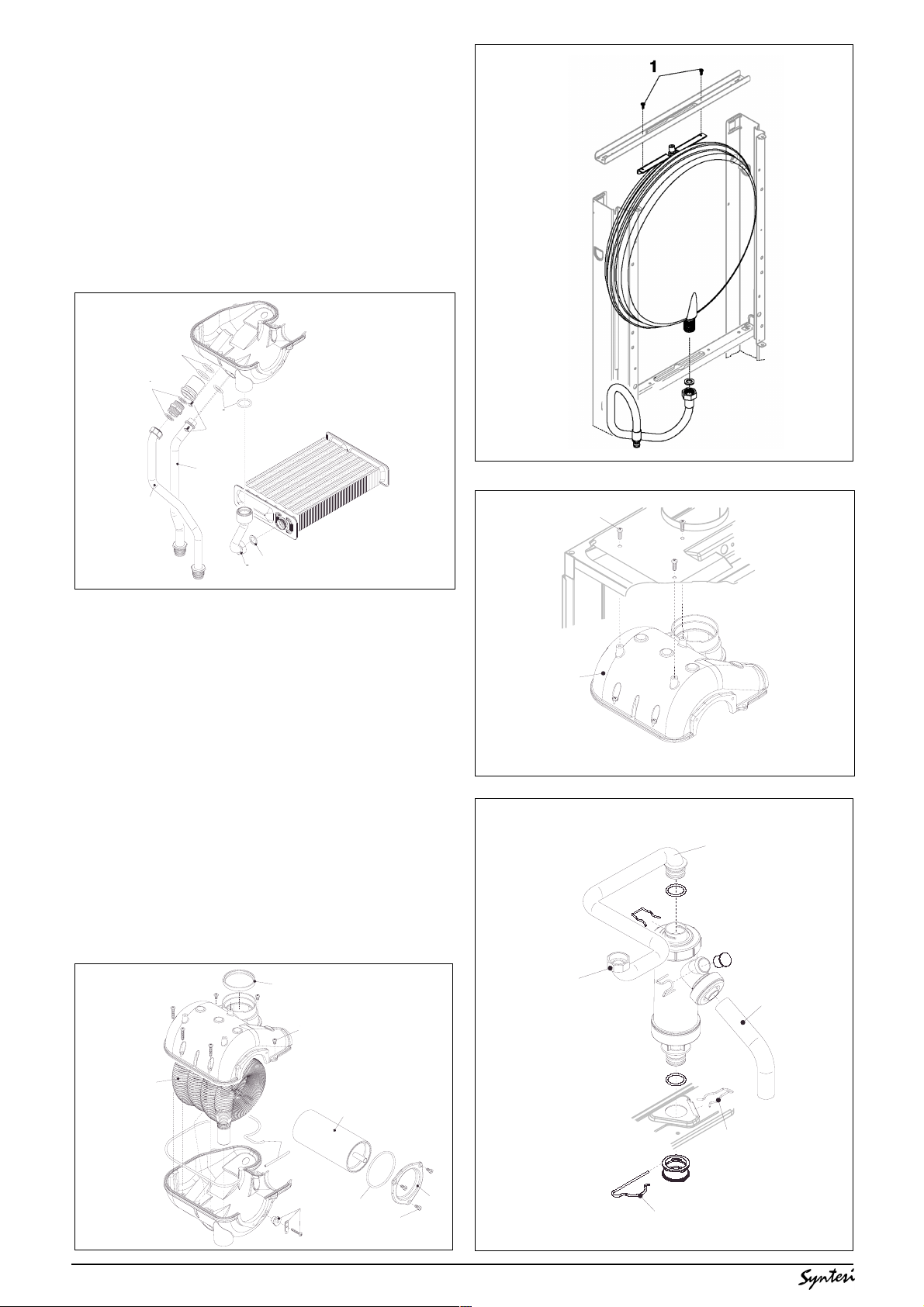 1

Syntesi