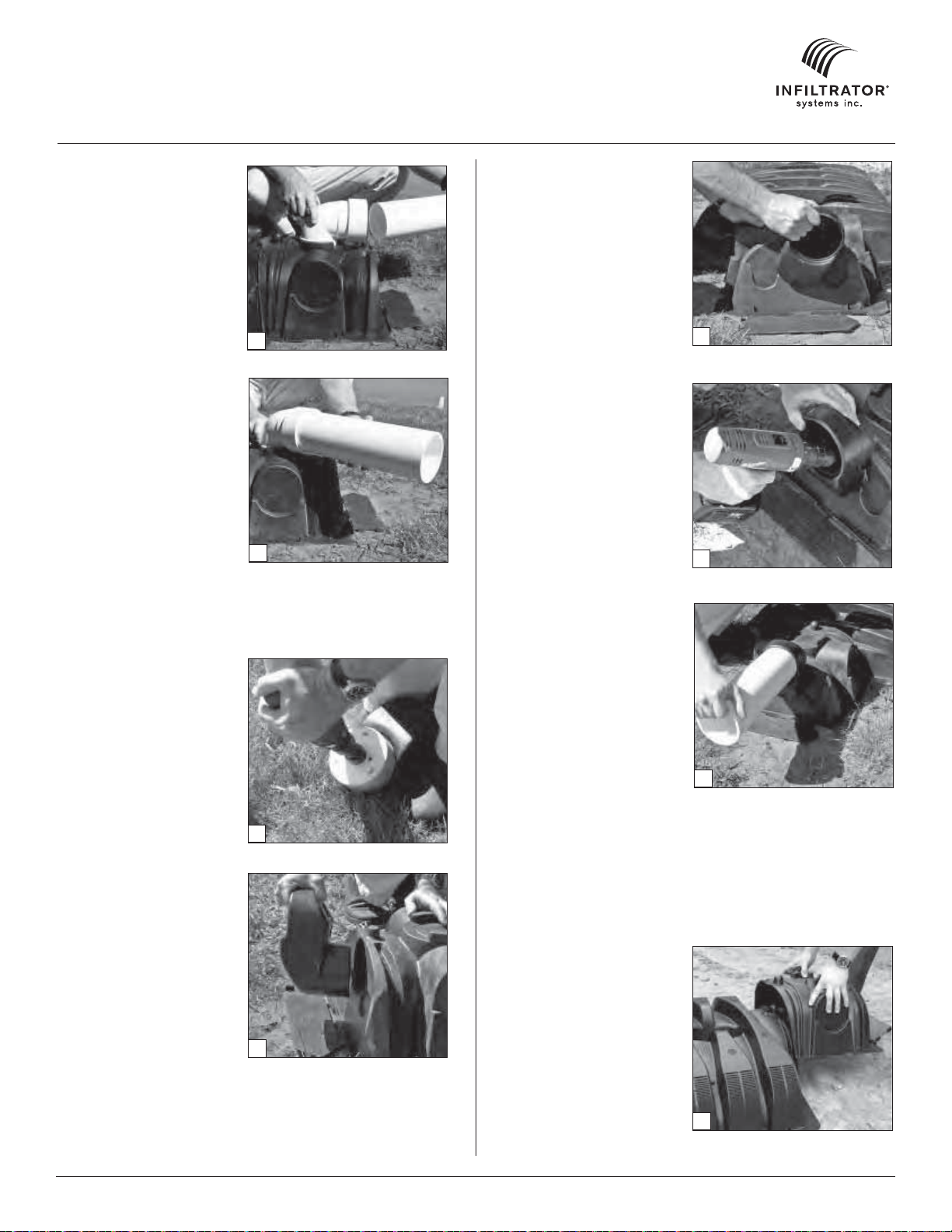 INFILTRATOR®
systems inc.