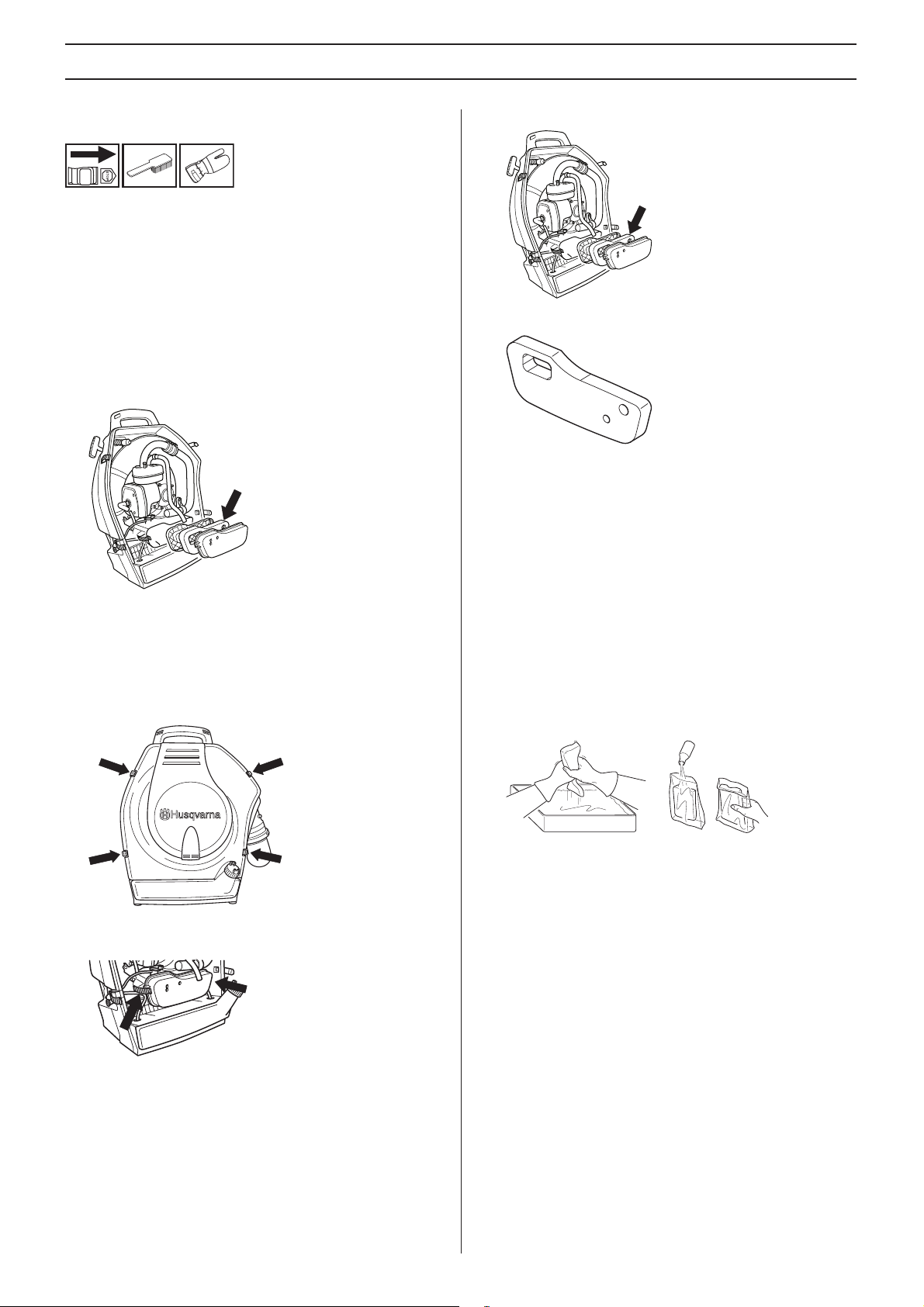 Husqvarna