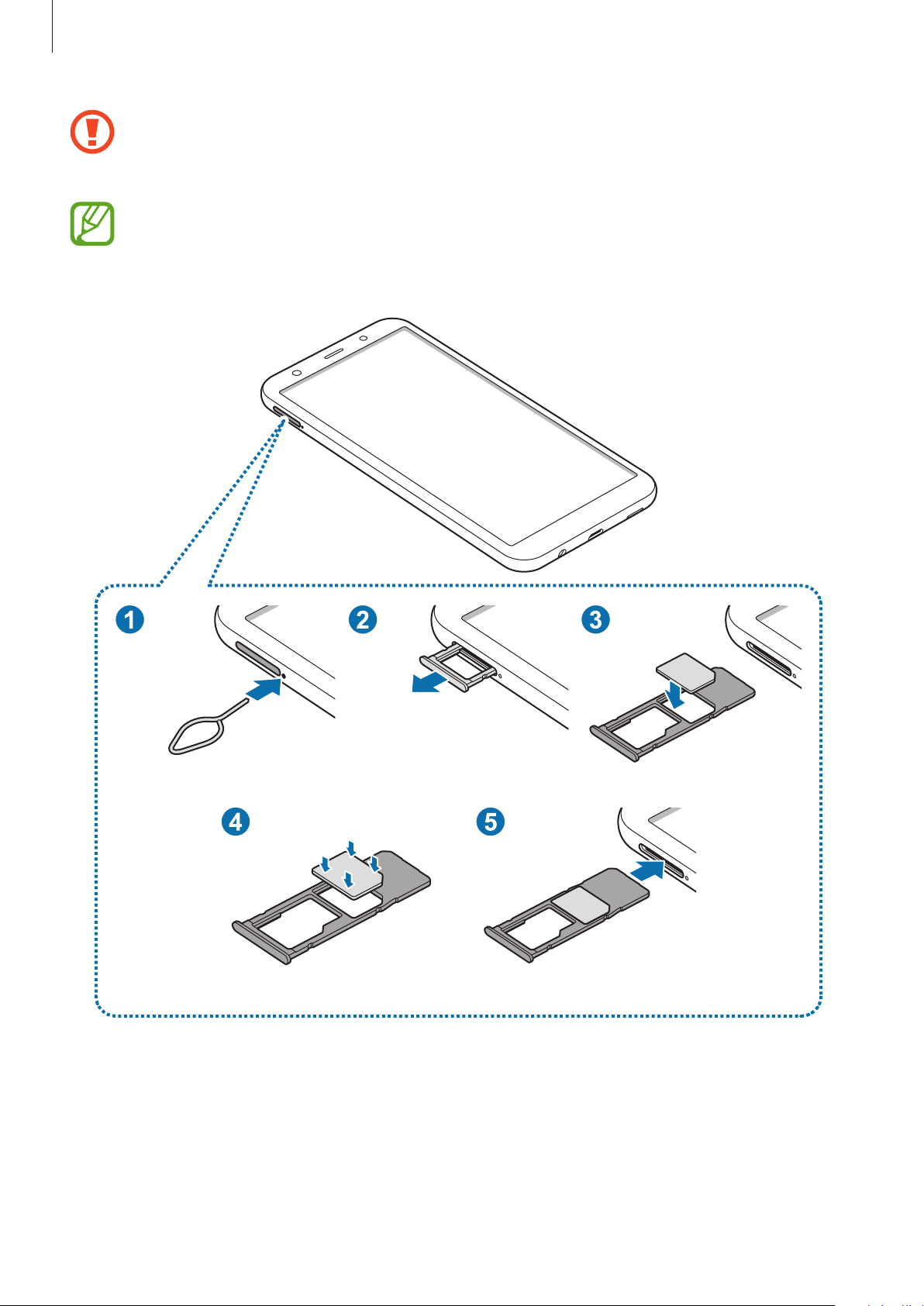 1

2

3

4

5