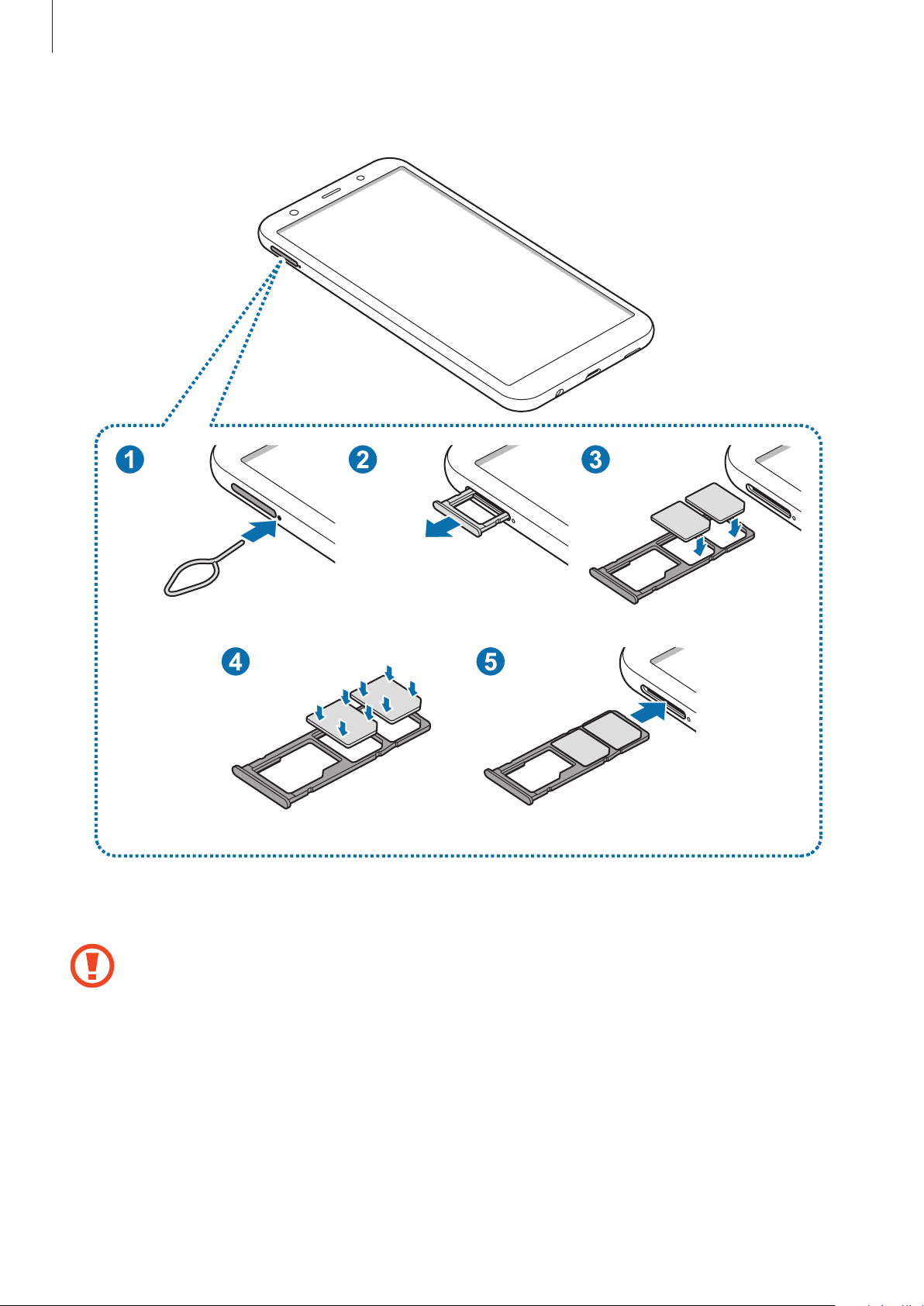 1

2

3

4

5