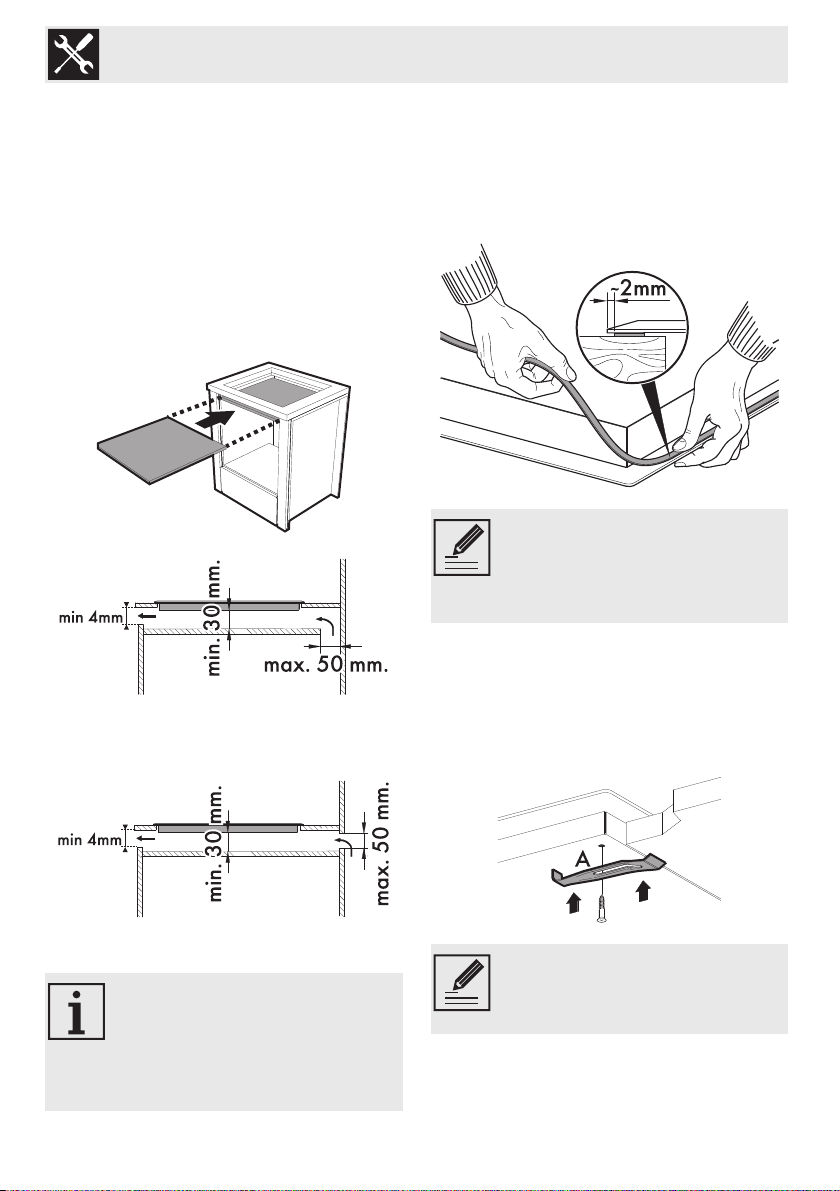 ~2mm

min 4mm

min. 30 mm.

max. 50 mm.

min 4mm

min. 30 mm.

max. 50 mm.

A