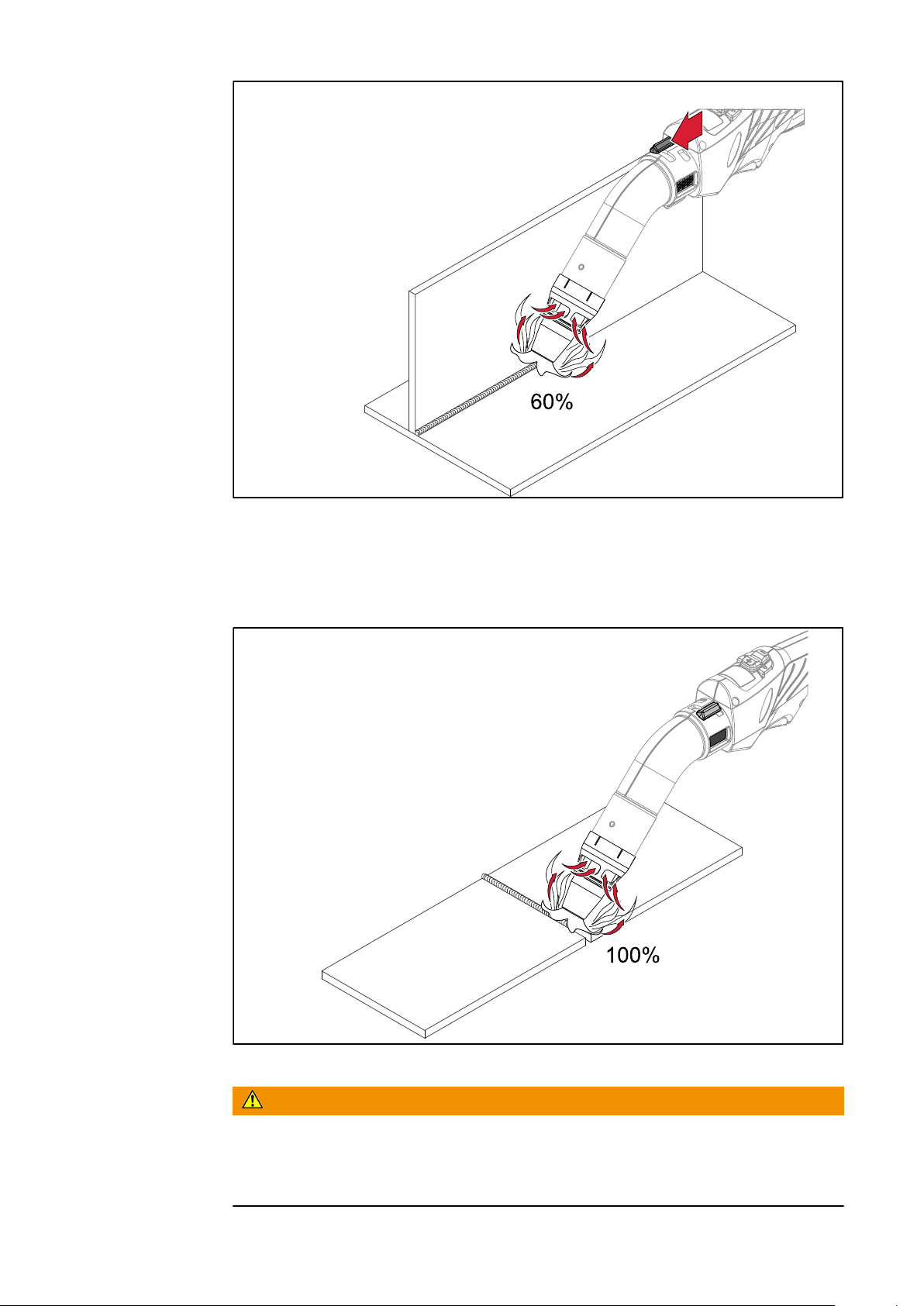 60%

100%