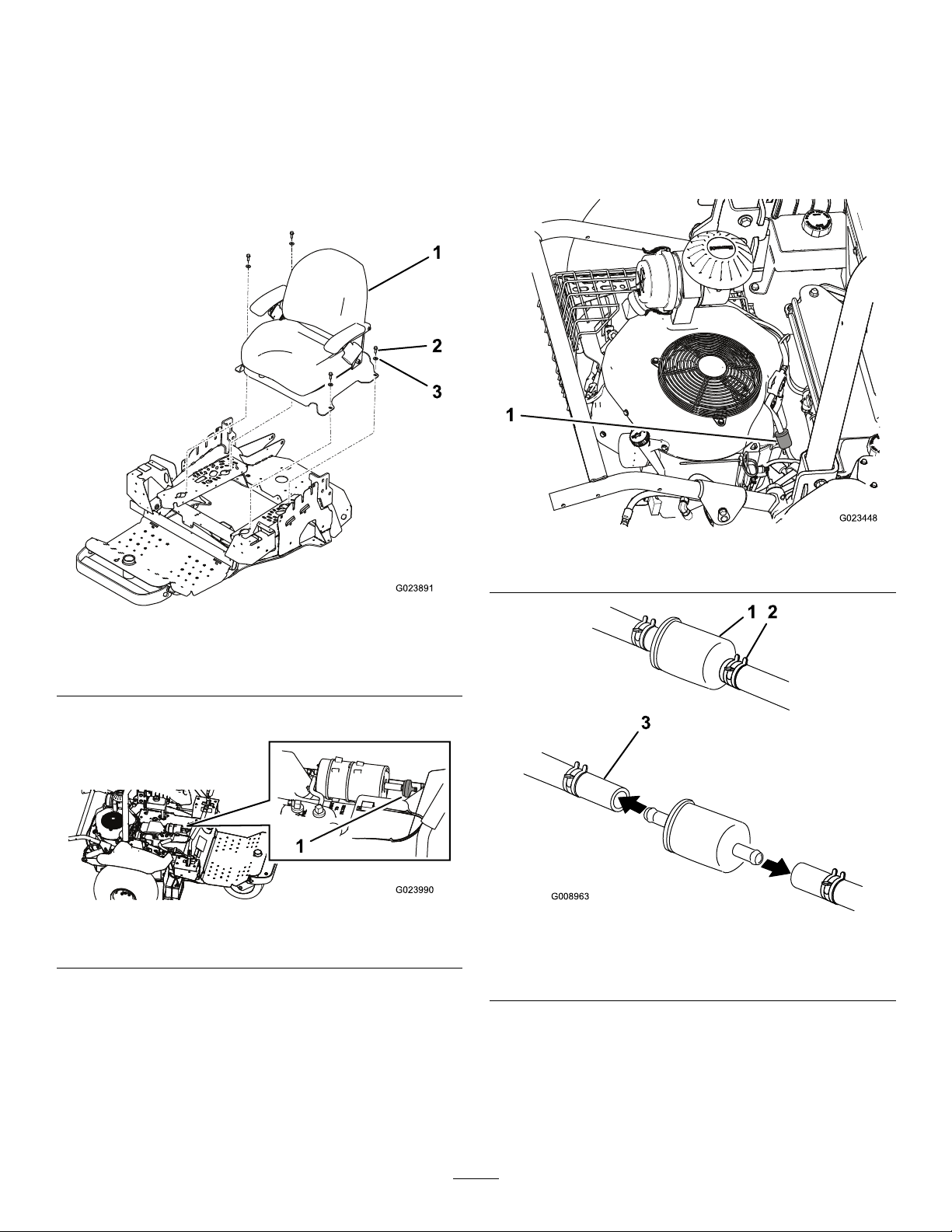 1
2
3
G023891

1
G023990

1
G023448

1 2
3
G008963