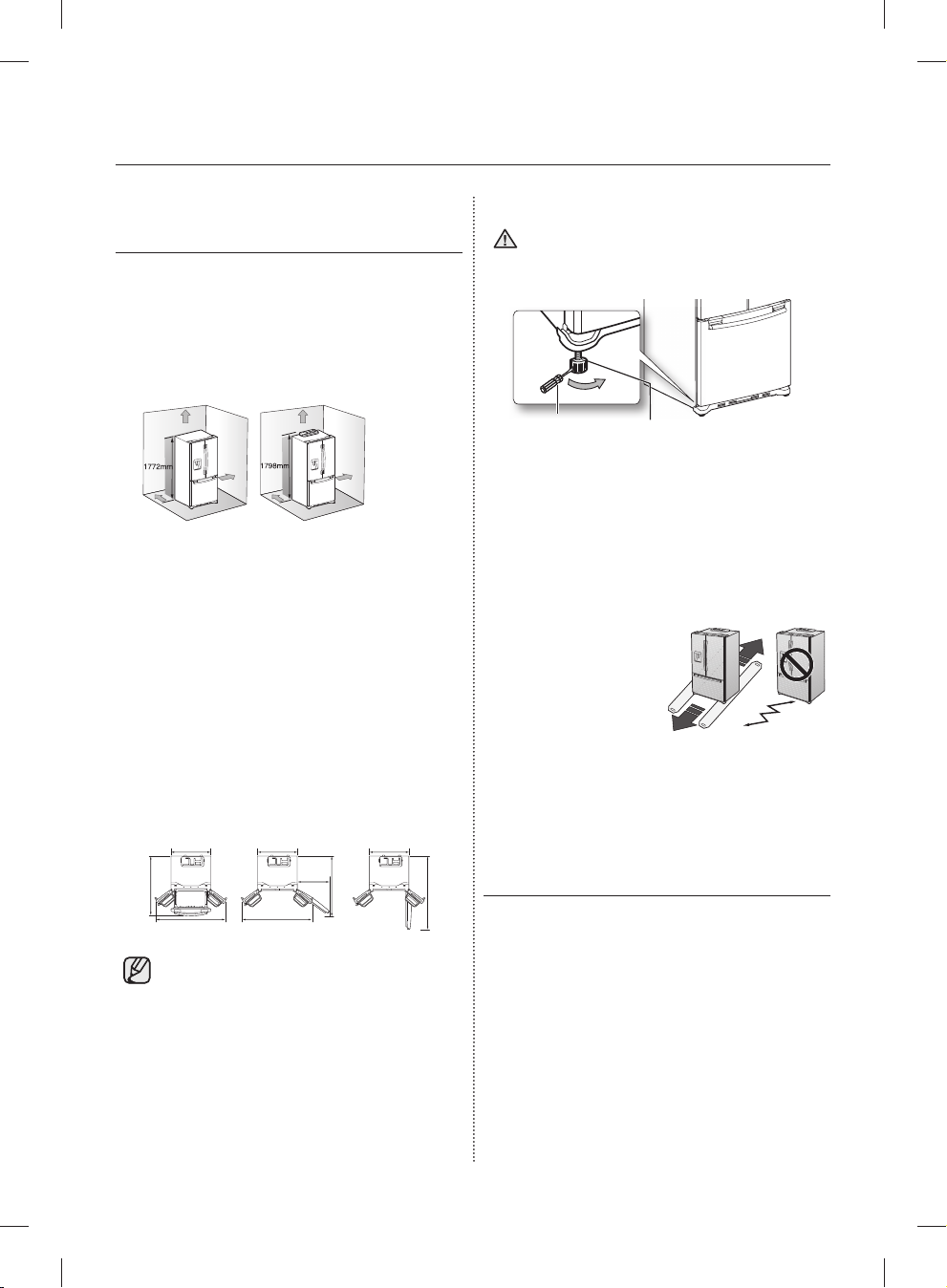 1772mm

1798mm