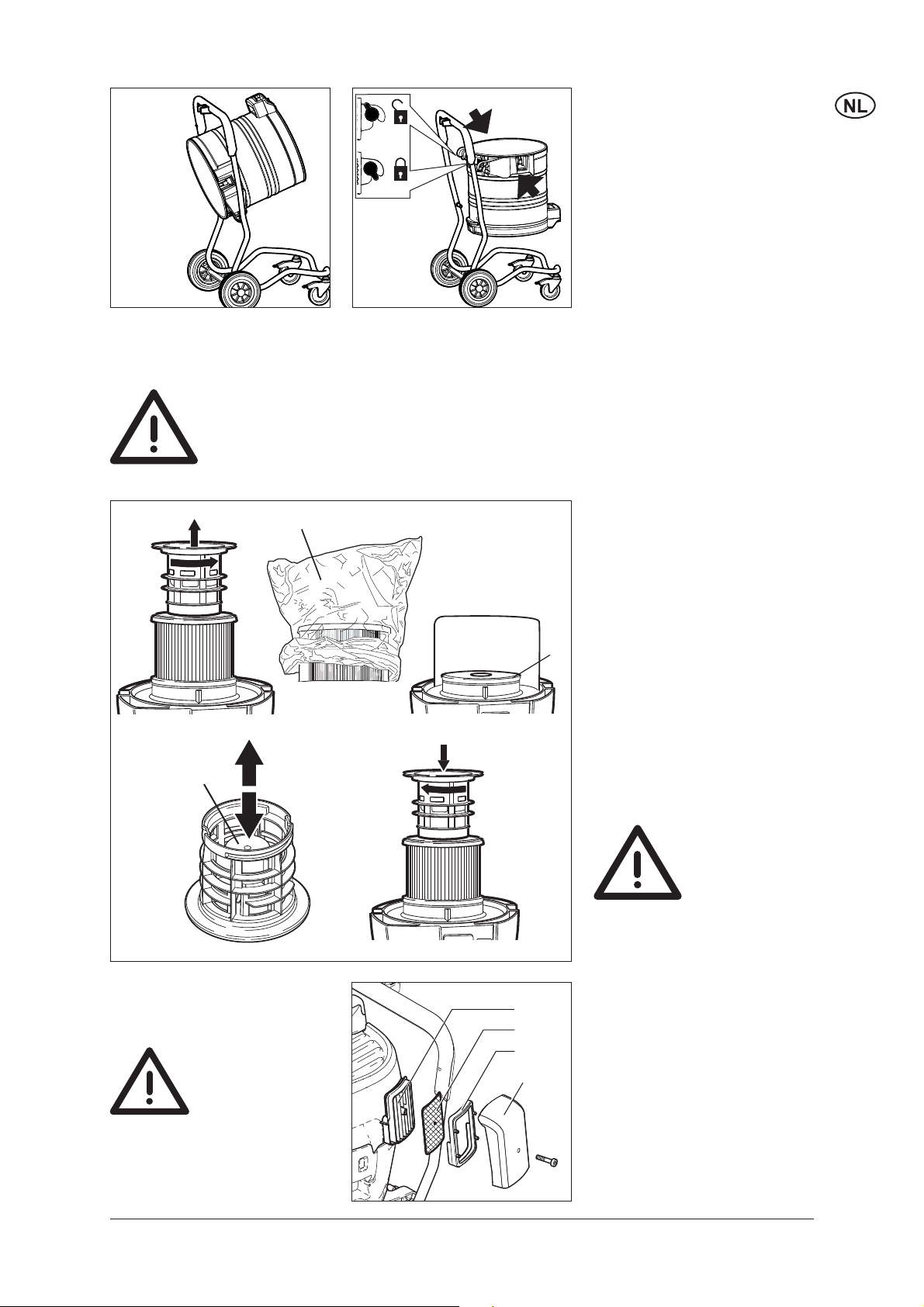 NL