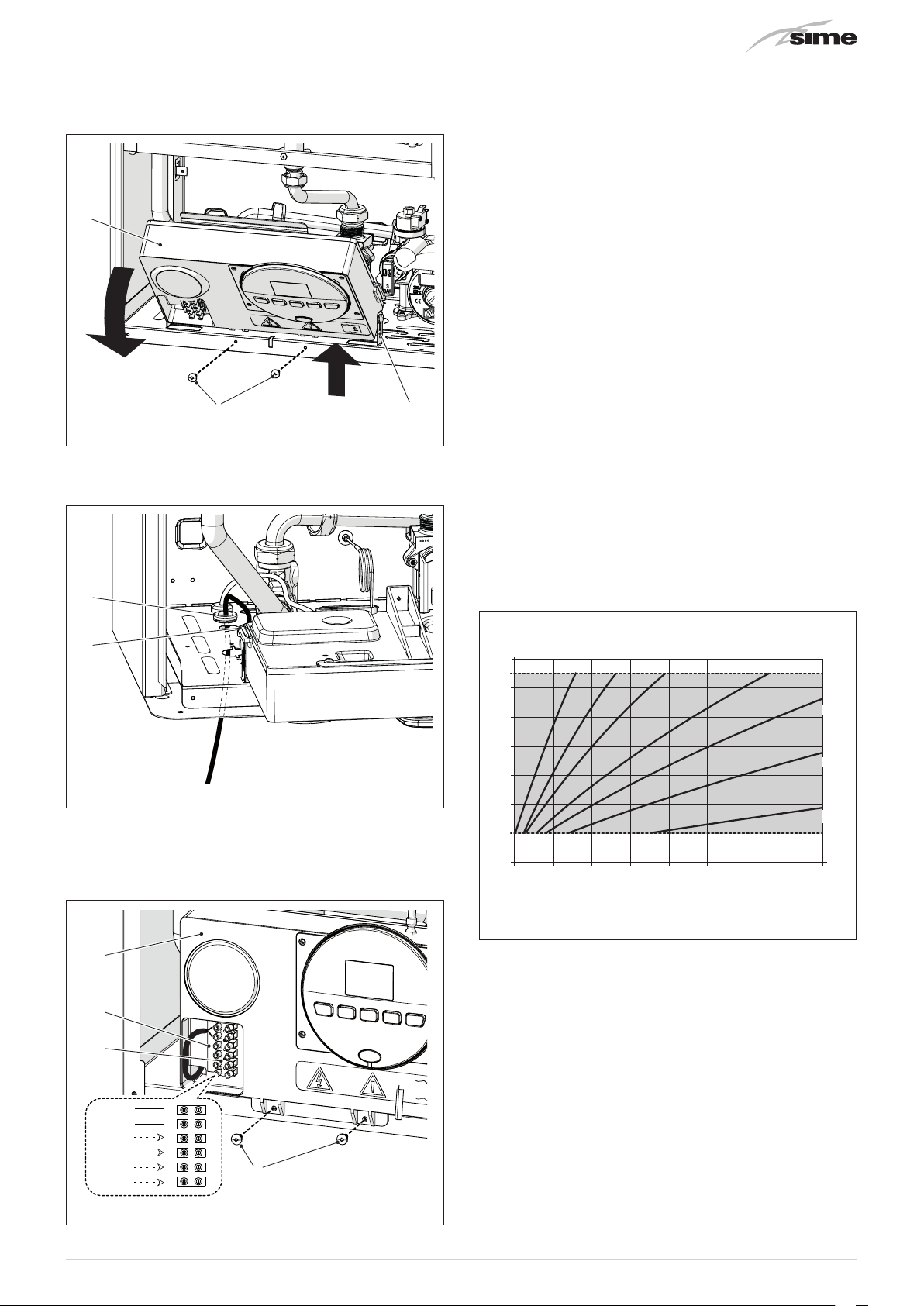 sime