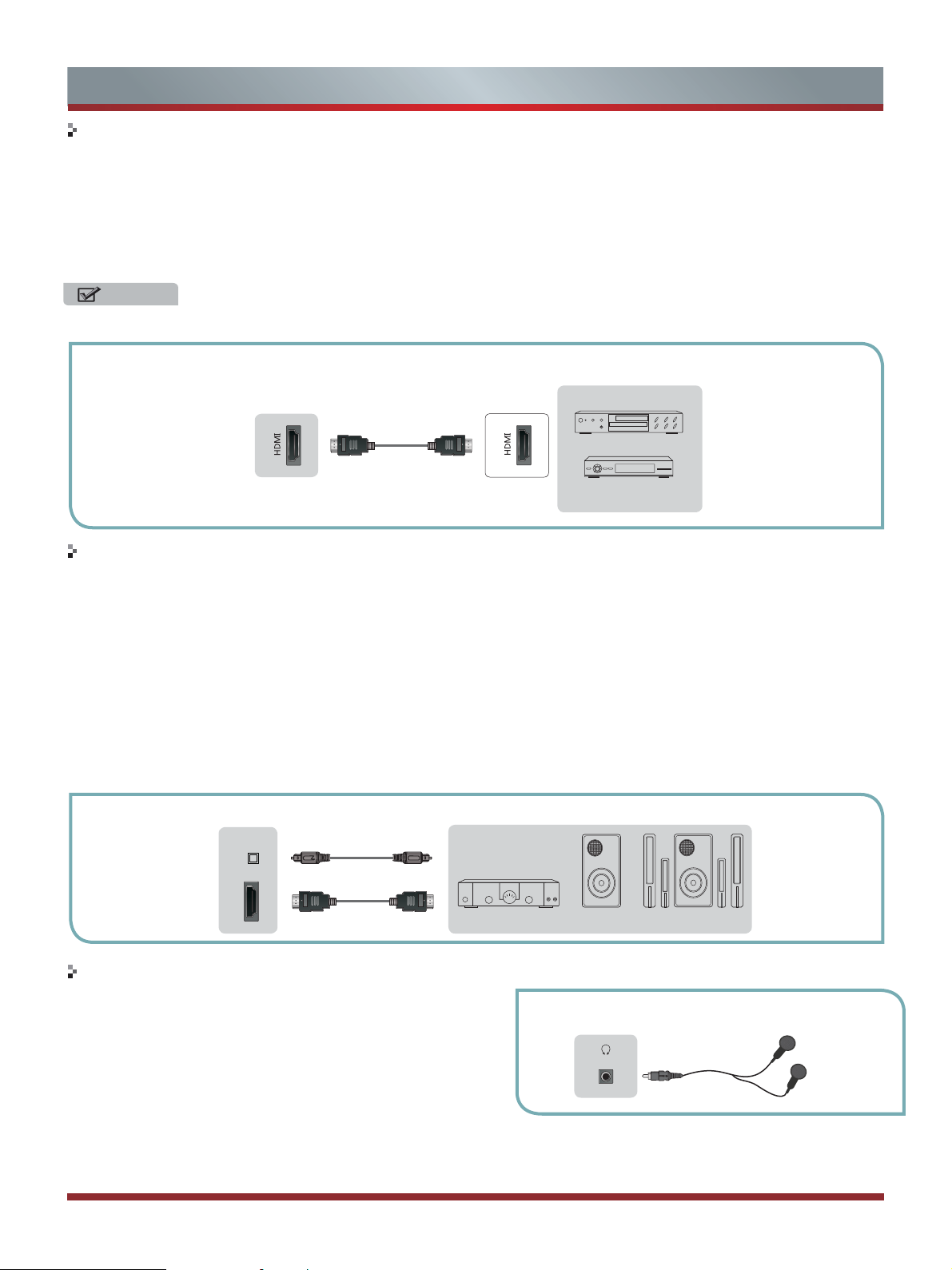 HDMI

HDMI