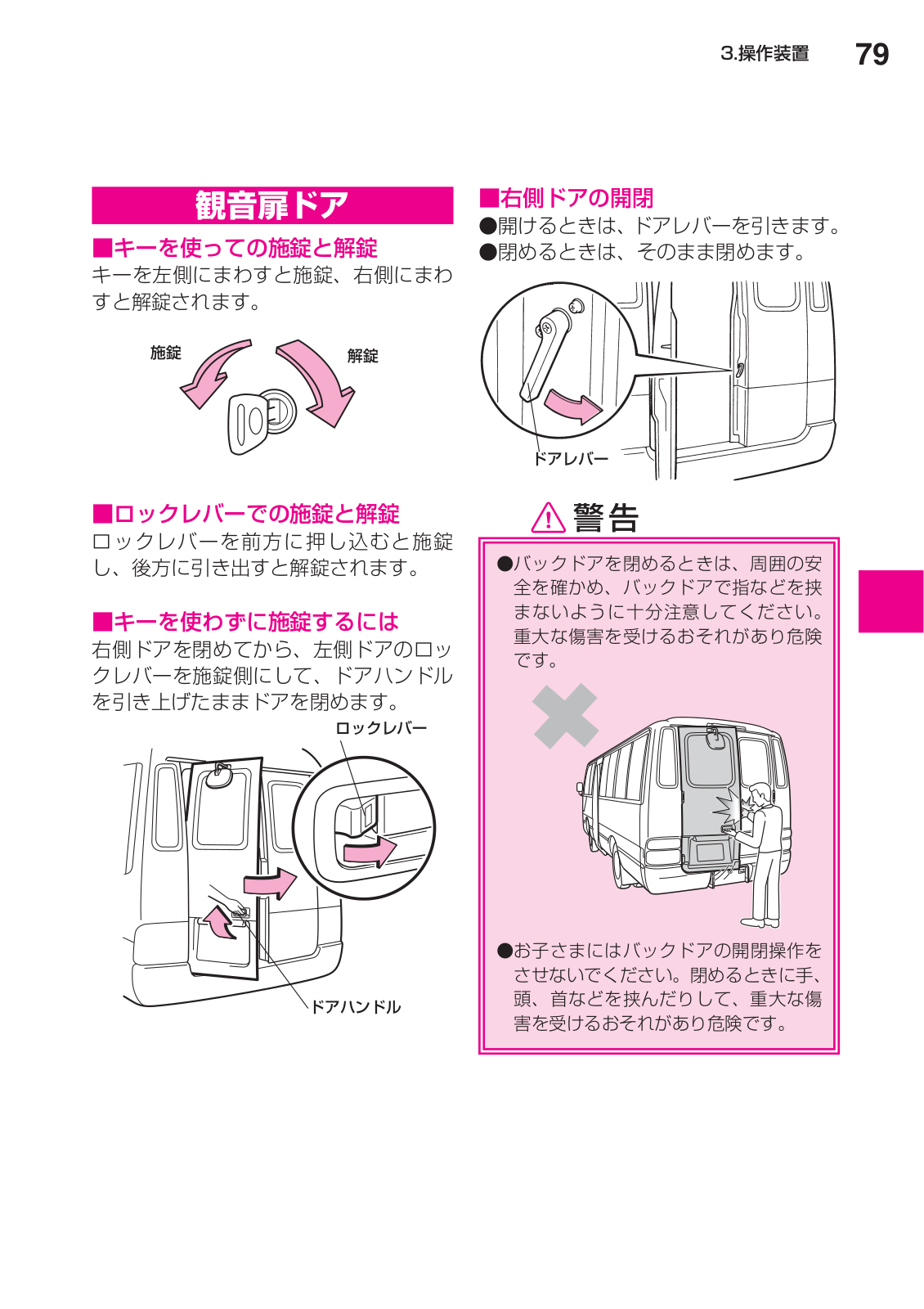 3.操作装置　79

観音扉ドア

■キーを使っての施錠と解錠
キーを左側にまわすと施錠、右側にまわすと解錠されます。

施錠　解錠

■ロックレバーでの施錠と解錠
ロックレバーを前方に押し込むと施錠し、後方に引き出すと解錠されます。

■キーを使わずに施錠するには
右側ドアを閉めてから、左側ドアのロックレバーを施錠側にして、ドアハンドルを引き上げたままドアを閉めます。

ロックレバー

ドアハンドル

■右側ドアの開閉
●開けるときは、ドアレバーを引きます。
●閉めるときは、そのまま閉めます。

ドアレバー

警告

●バックドアを閉めるときは、周囲の安全を確かめ、バックドアで指などを挟まないように十分注意してください。重大な傷害を受けるおそれがあり危険です。

●お子さまにはバックドアの開閉操作をさせないでください。閉めるときに手、頭、首などを挟んだりして、重大な傷害を受けるおそれがあり危険です。