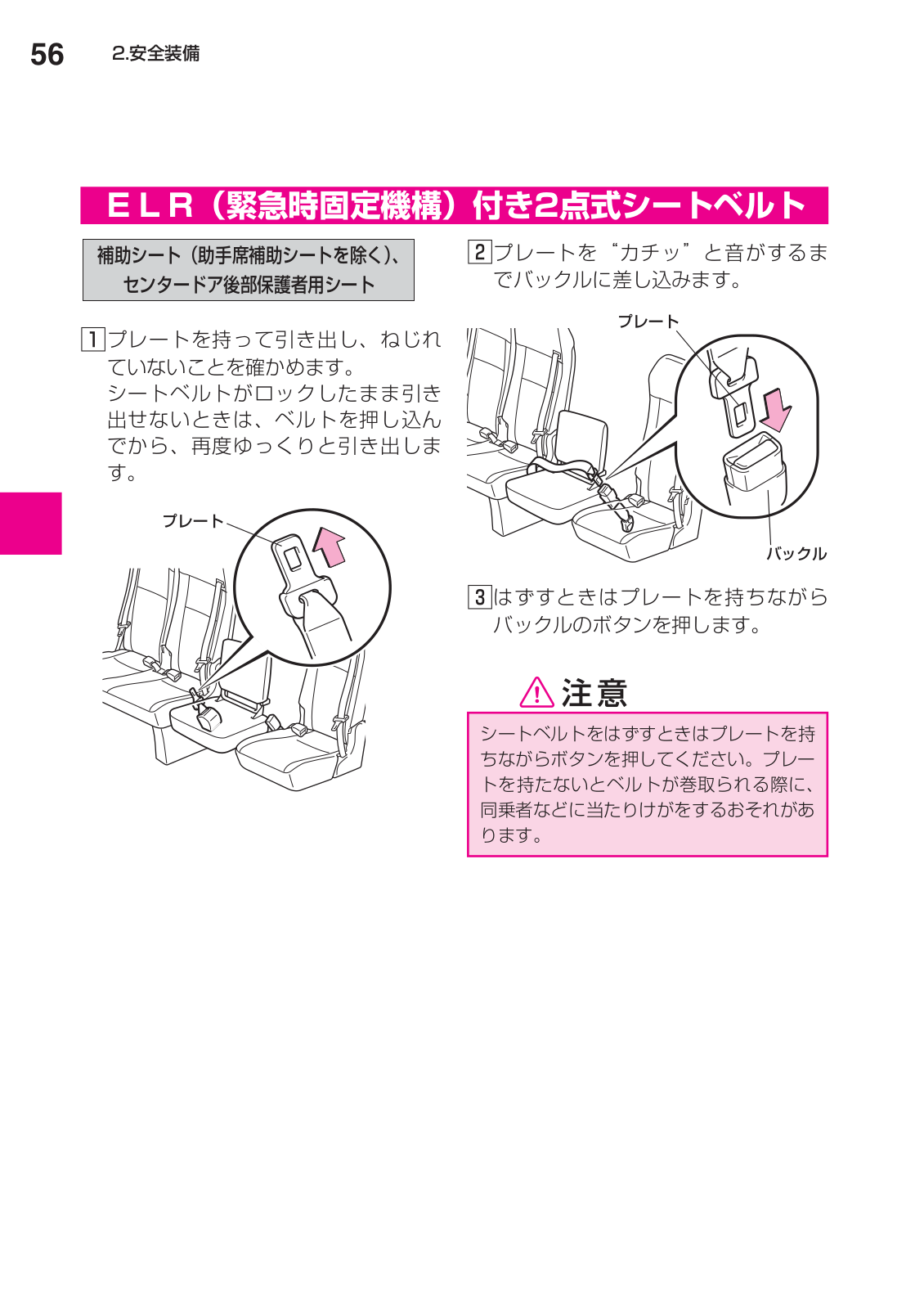 56 2.安全装備

ＥＬＲ（緊急時固定機構）付き2点式シートベルト

補助シート（助手席補助シートを除く）、センタードア後部保護者用シート

1 プレートを持って引き出し、ねじれていないことを確かめます。
シートベルトがロックしたまま引き出せないときは、ベルトを押し込んでから、再度ゆっくりと引き出します。

プレート

2 プレートを“カチッ”と音がするまでバックルに差し込みます。

プレート

バックル

3 はずすときはプレートを持ちながらバックルのボタンを押します。

注意

シートベルトをはずすときはプレートを持ちながらボタンを押してください。プレートを持たないとベルトが巻取られる際に、同乗者などに当たりけがをするおそれがあります。