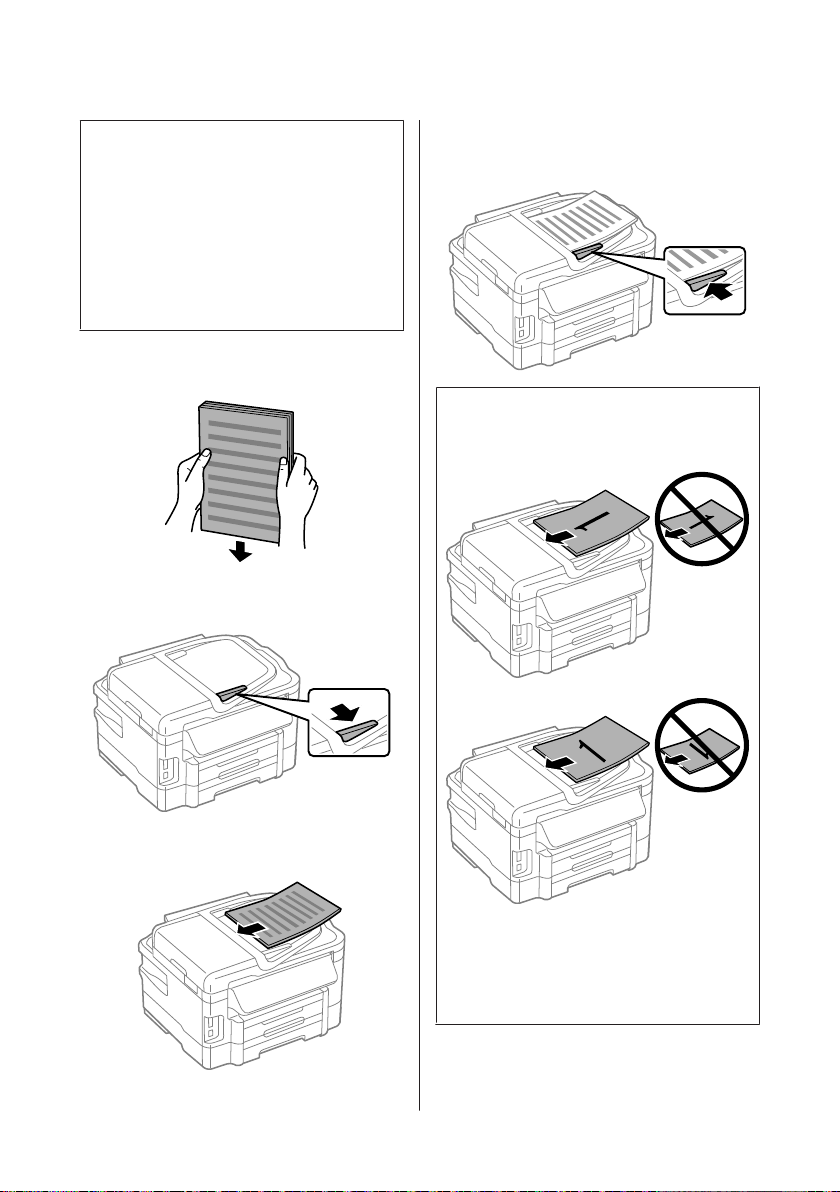 1

1