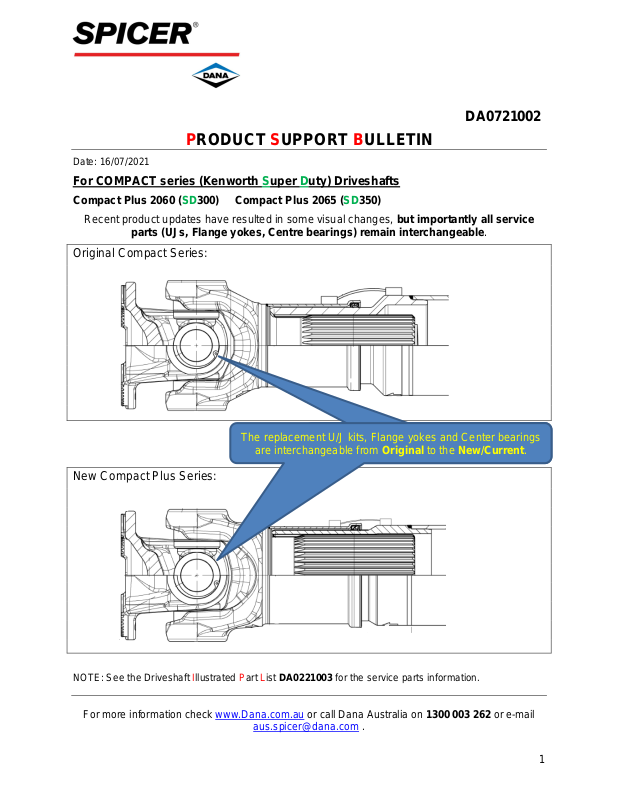 SPICER®

DANA

DA0721002

PRODUCT SUPPORT BULLETIN

Date: 16/07/2021

For COMPACT series (Kenworth Super Duty) Driveshafts

Compact Plus 2060 (SD300) Compact Plus 2065 (SD350)

Recent product updates have resulted in some visual changes, but importantly all service parts (UJs, Flange yokes, Centre bearings) remain interchangeable.

Original Compact Series:

The replacement U/J kits, Flange yokes and Center bearings are interchangeable from Original to the New/Current.

New Compact Plus Series:

NOTE: See the Driveshaft Illustrated Part List DA0221003 for the service parts information.

For more information check www.Dana.com.au or call Dana Australia on 1300 003 262 or e-mail aus.spicer@dana.com .

1