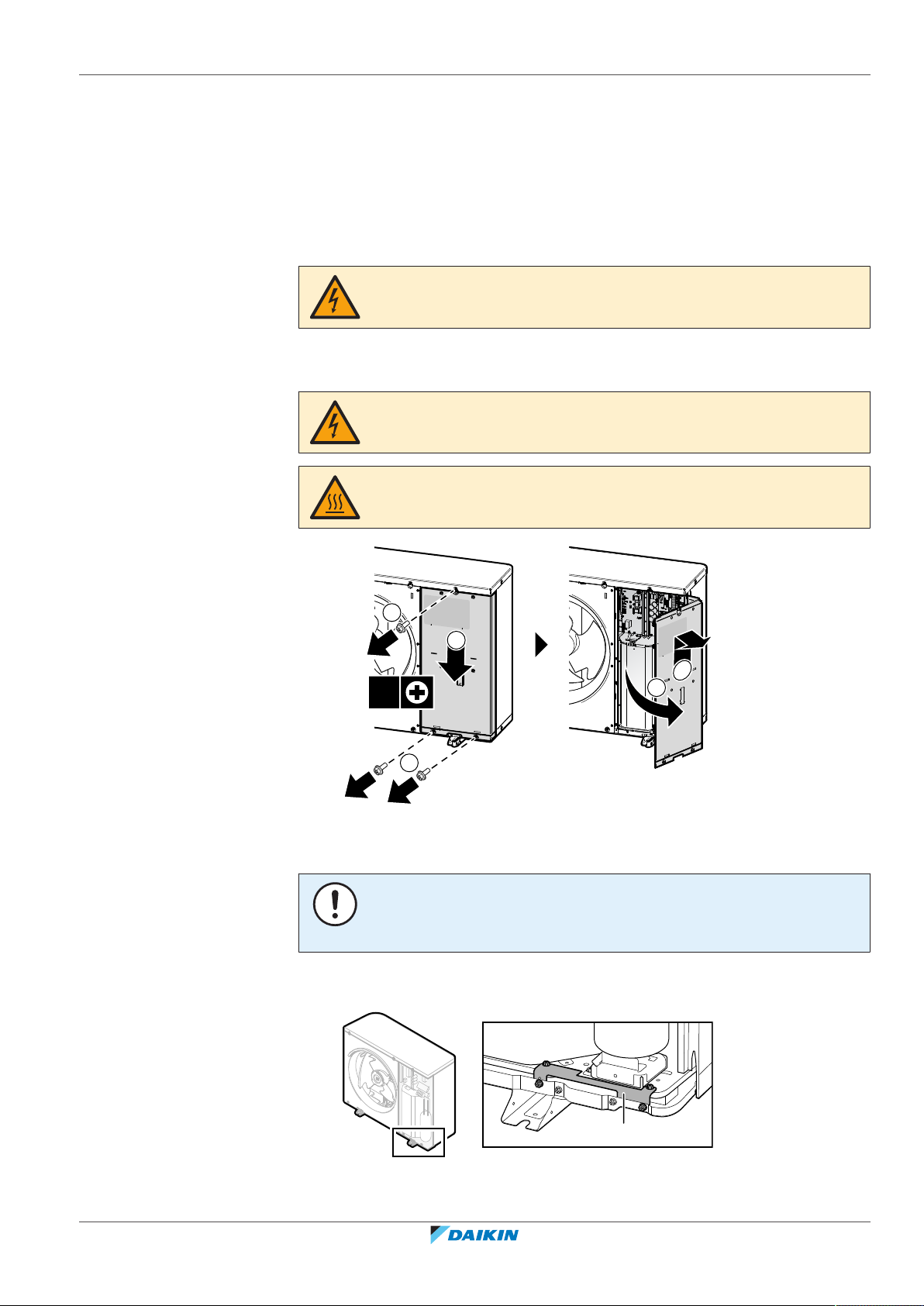 DAIKIN