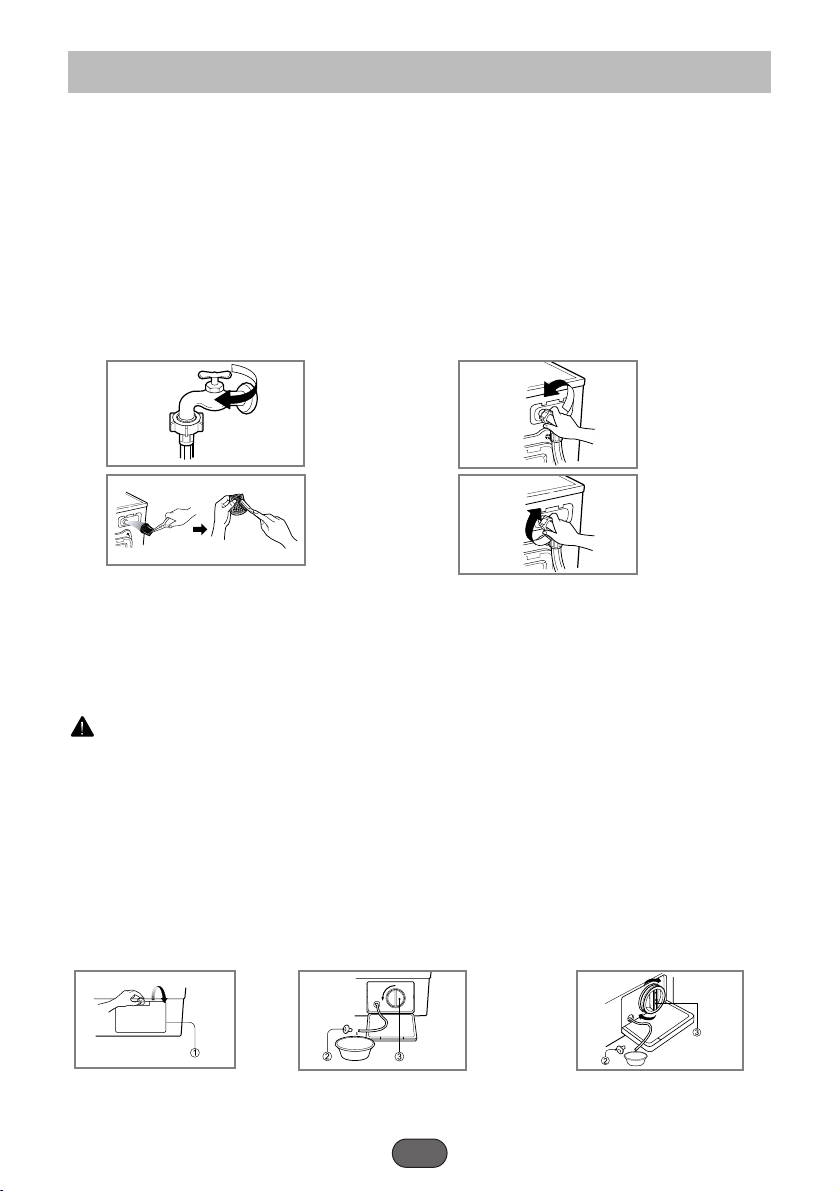 ①

②

③

②

③