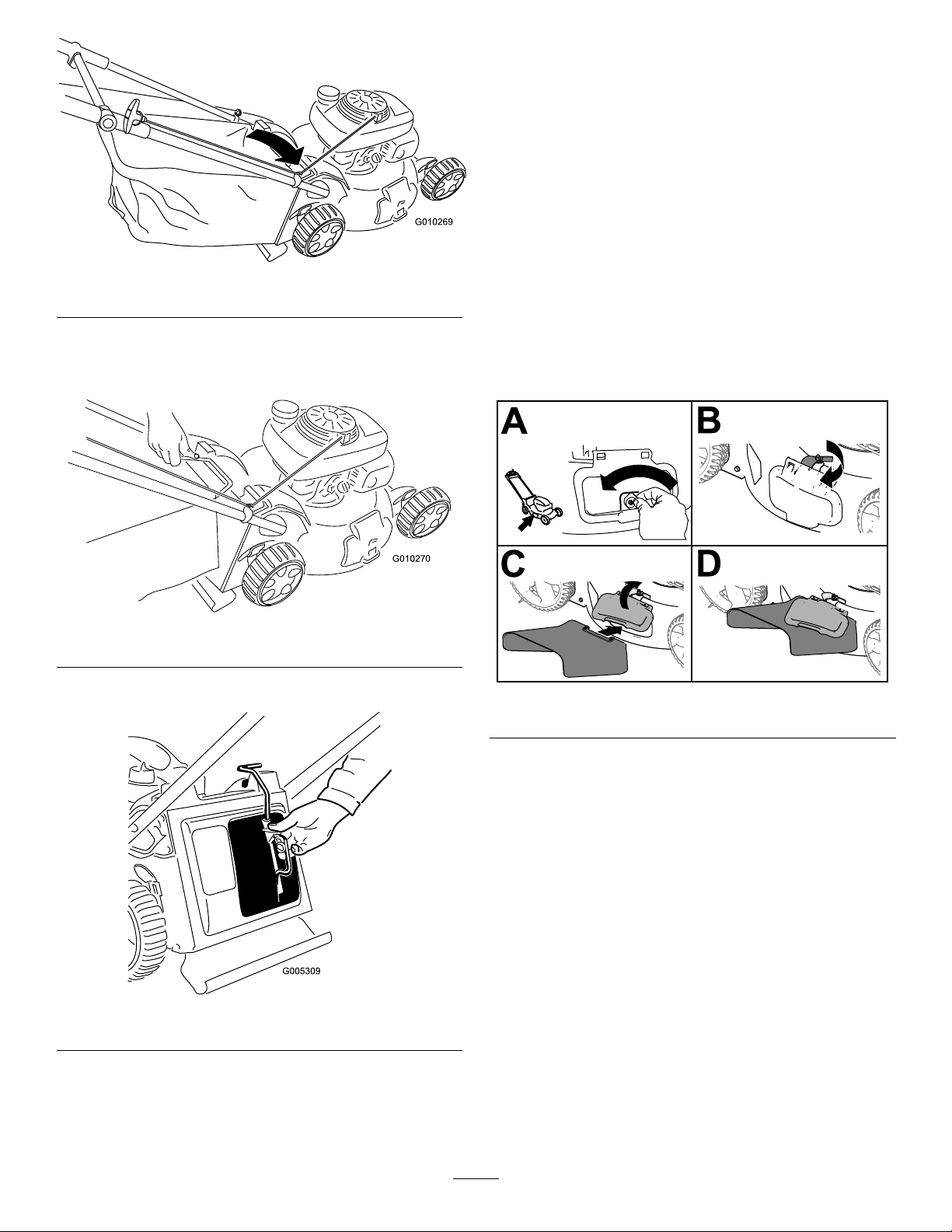 G010269

G010270

G005309

A

B

C

D