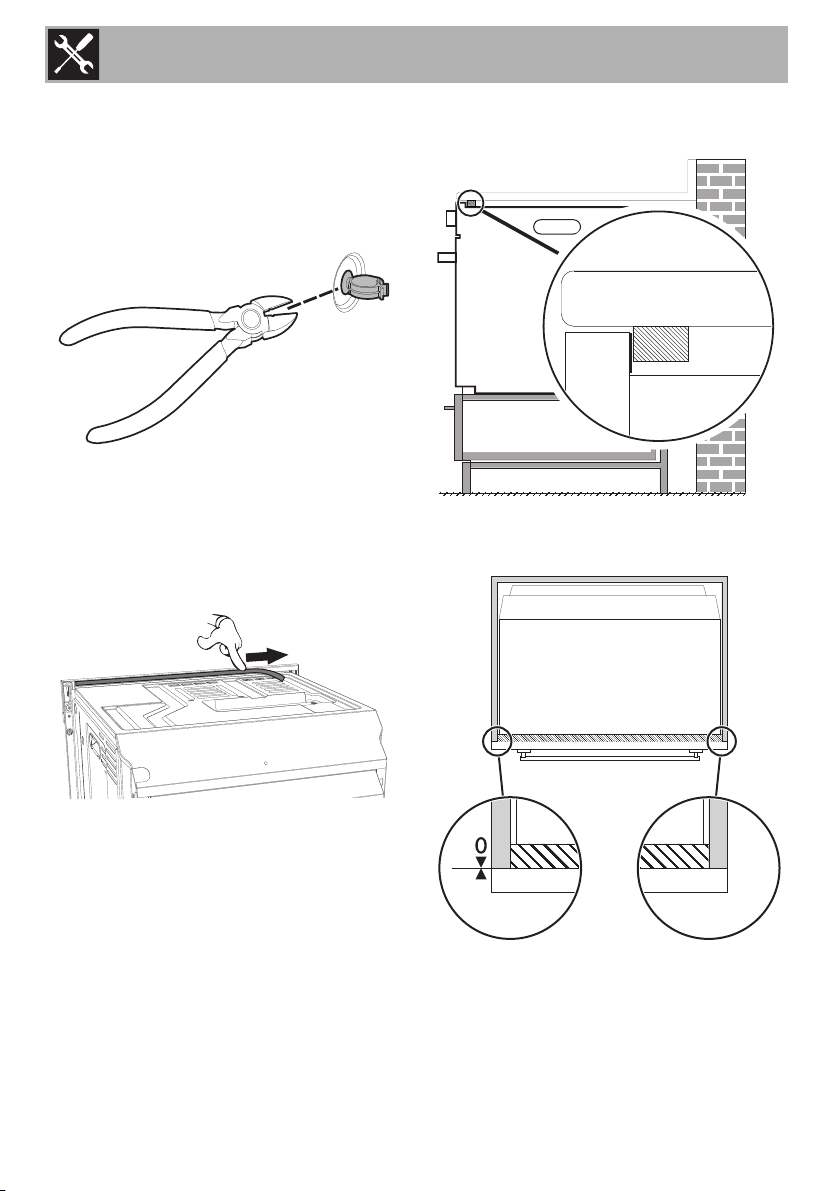 0