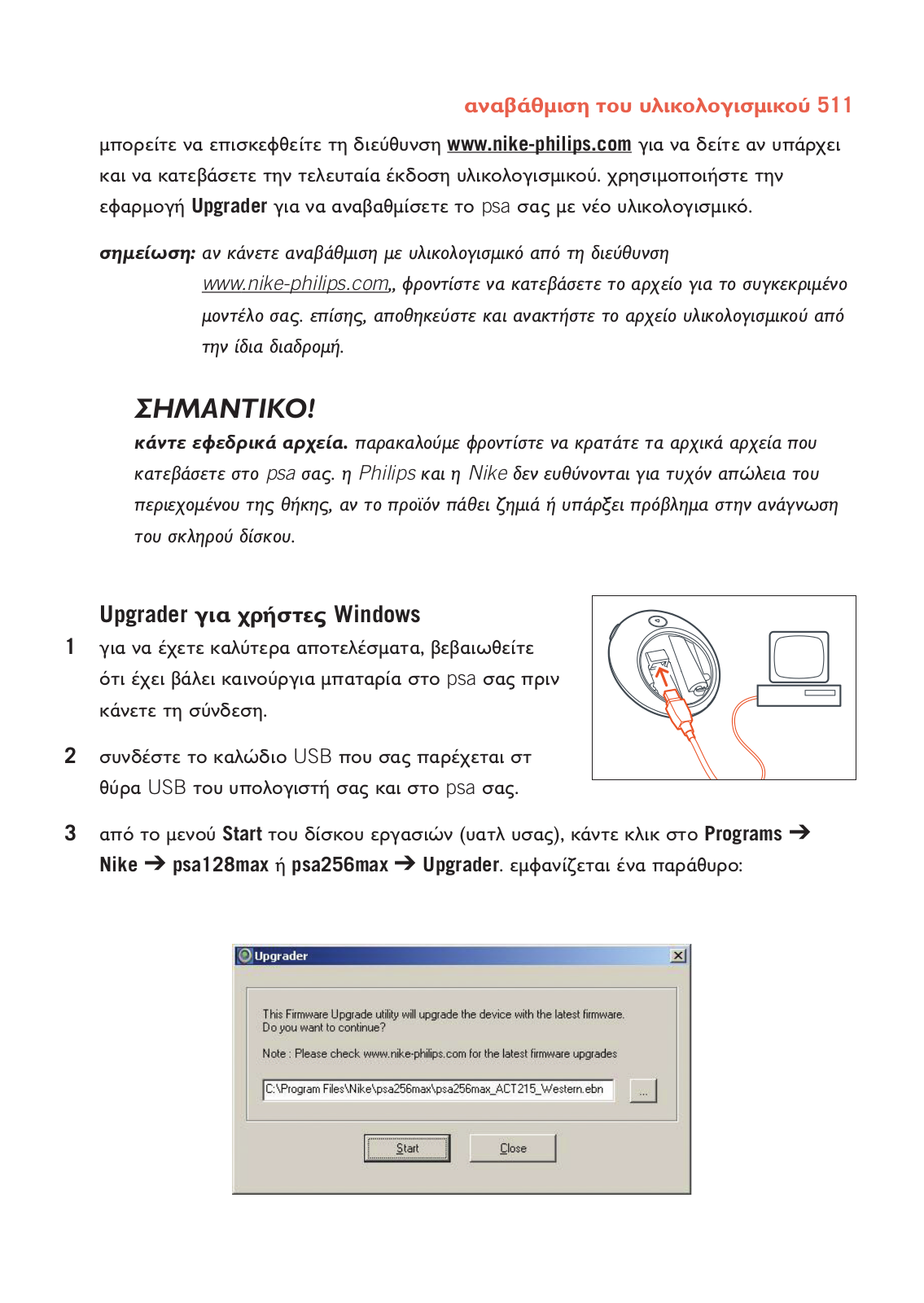 αναβάθμιση του υλικολογισμικού 511

μπορείτε να επισκεφθείτε τη διεύθυνση www.nike-philips.com για να δείτε αν υπάρχει και να κατεβάσετε την τελευταία έκδοση υλικολογισμικού. χρησιμοποιήστε την εφαρμογή Upgrader για να αναβαθμίσετε το psa σας με νέο υλικολογισμικό.

σημείωση: αν κάνετε αναβάθμιση με υλικολογισμικό από τη διεύθυνση www.nike-philips.com,, φροντίστε να κατεβάσετε το αρχείο για το συγκεκριμένο μοντέλο σας. επίσης, αποθηκεύστε και ανακτήστε το αρχείο υλικολογισμικού από την ίδια διαδρομή.

ΣΗΜΑΝΤΙΚΟ!
κάντε εφεδρικά αρχεία. παρακαλούμε φροντίστε να κρατάτε τα αρχικά αρχεία που κατεβάσετε στο psa σας. η Philips και η Nike δεν ευθύνονται για τυχόν απώλεια του περιεχομένου της θήκης, αν το προϊόν πάθει ζημιά ή υπάρξει πρόβλημα στην ανάγνωση του σκληρού δίσκου.

Upgrader για χρήστες Windows
1 για να έχετε καλύτερα αποτελέσματα, βεβαιωθείτε ότι έχει βάλει καινούργια μπαταρία στο psa σας πριν κάνετε τη σύνδεση.

2 συνδέστε το καλώδιο USB που σας παρέχεται στ θύρα USB του υπολογιστή σας και στο psa σας.

3 από το μενού Start του δίσκου εργασιών (υατλ υσας), κάντε κλικ στο Programs ➔ Nike ➔ psa128max ή psa256max ➔ Upgrader. εμφανίζεται ένα παράθυρο:

Upgrader
This Firmware Upgrade utility will upgrade the device with the latest firmware. Do you want to continue?

Note : Please check www.nike-philips.com for the latest firmware upgrades

C:\Program Files\Nike\psa256max\psa256max_ACT215_Western.ebn
...
Start
Close