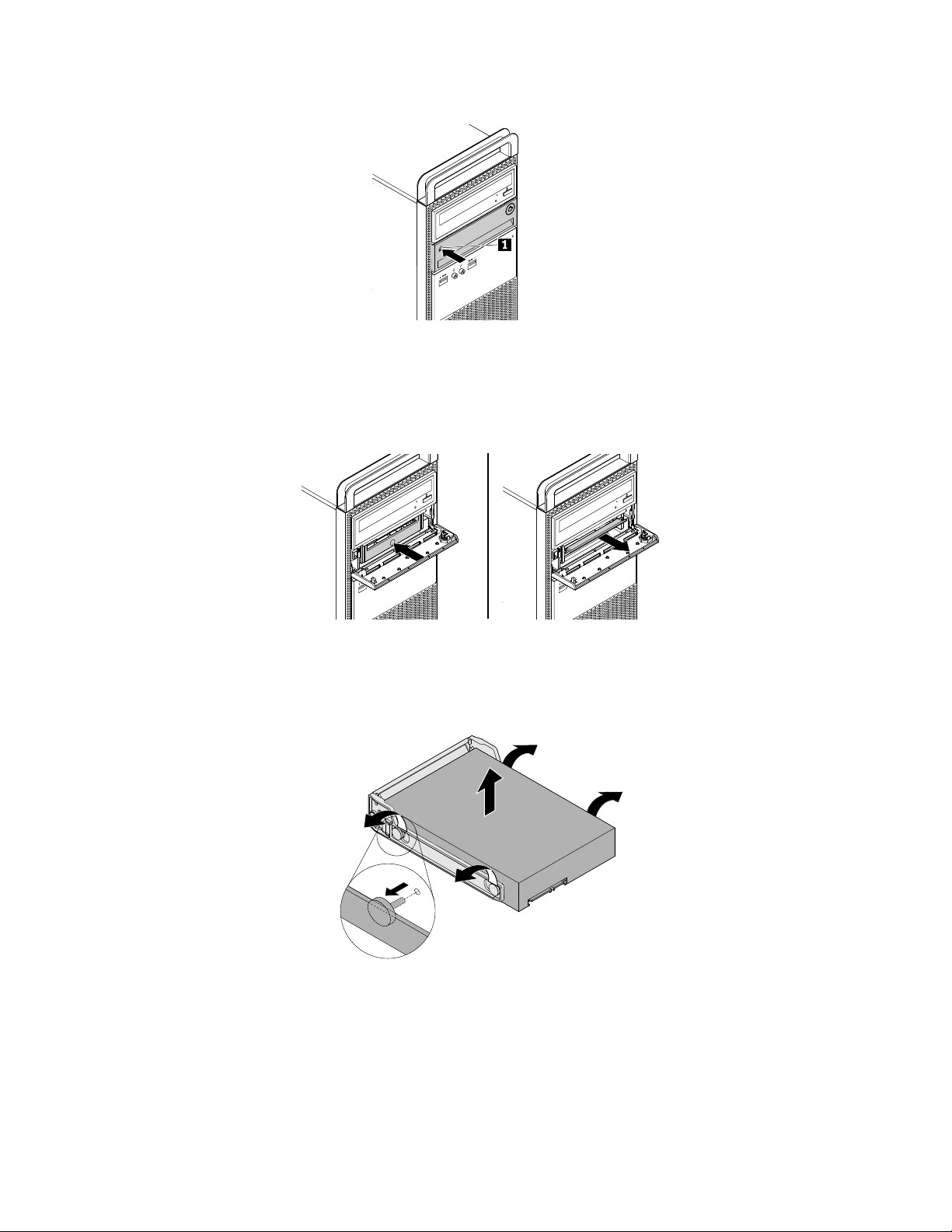 1