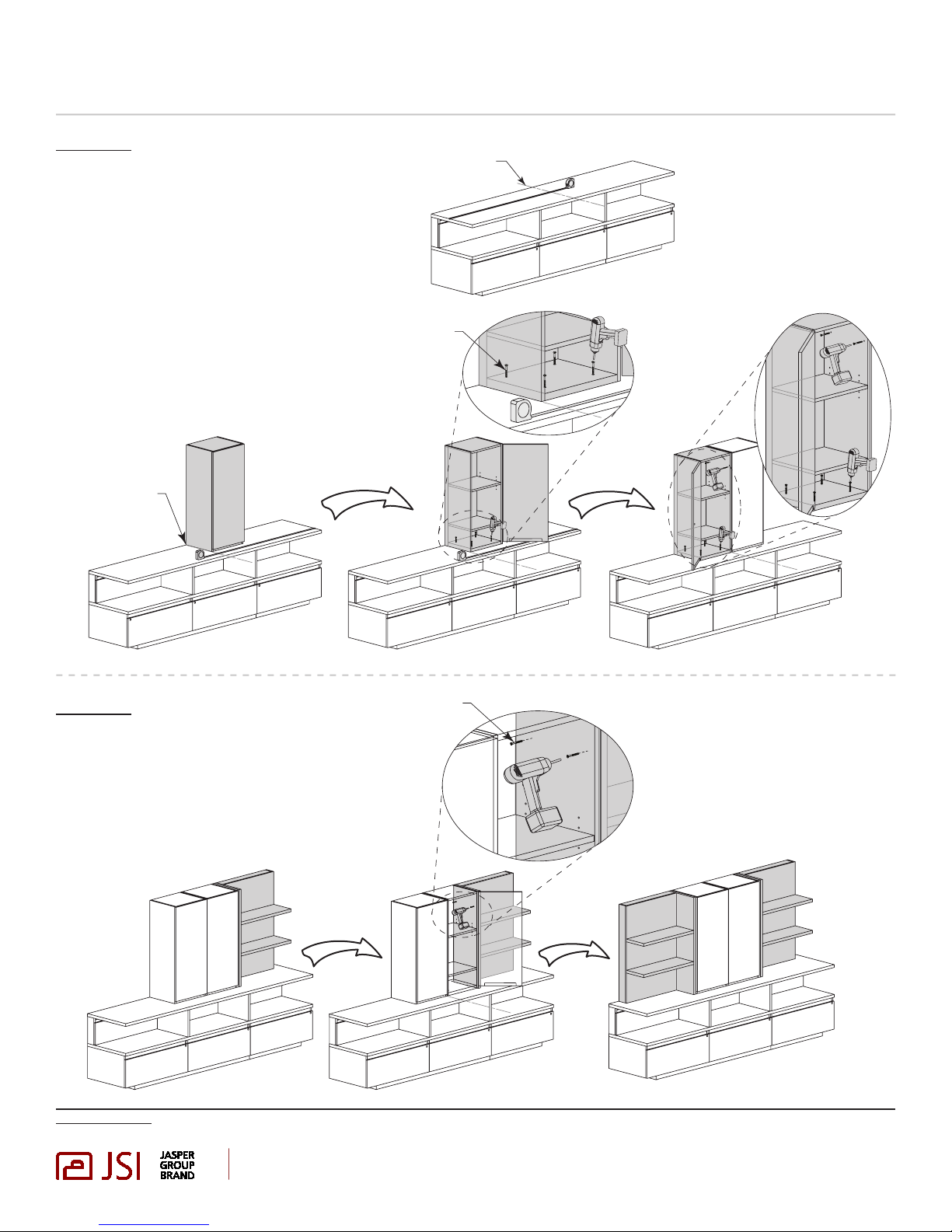 JSI JASPER GROUP BRAND