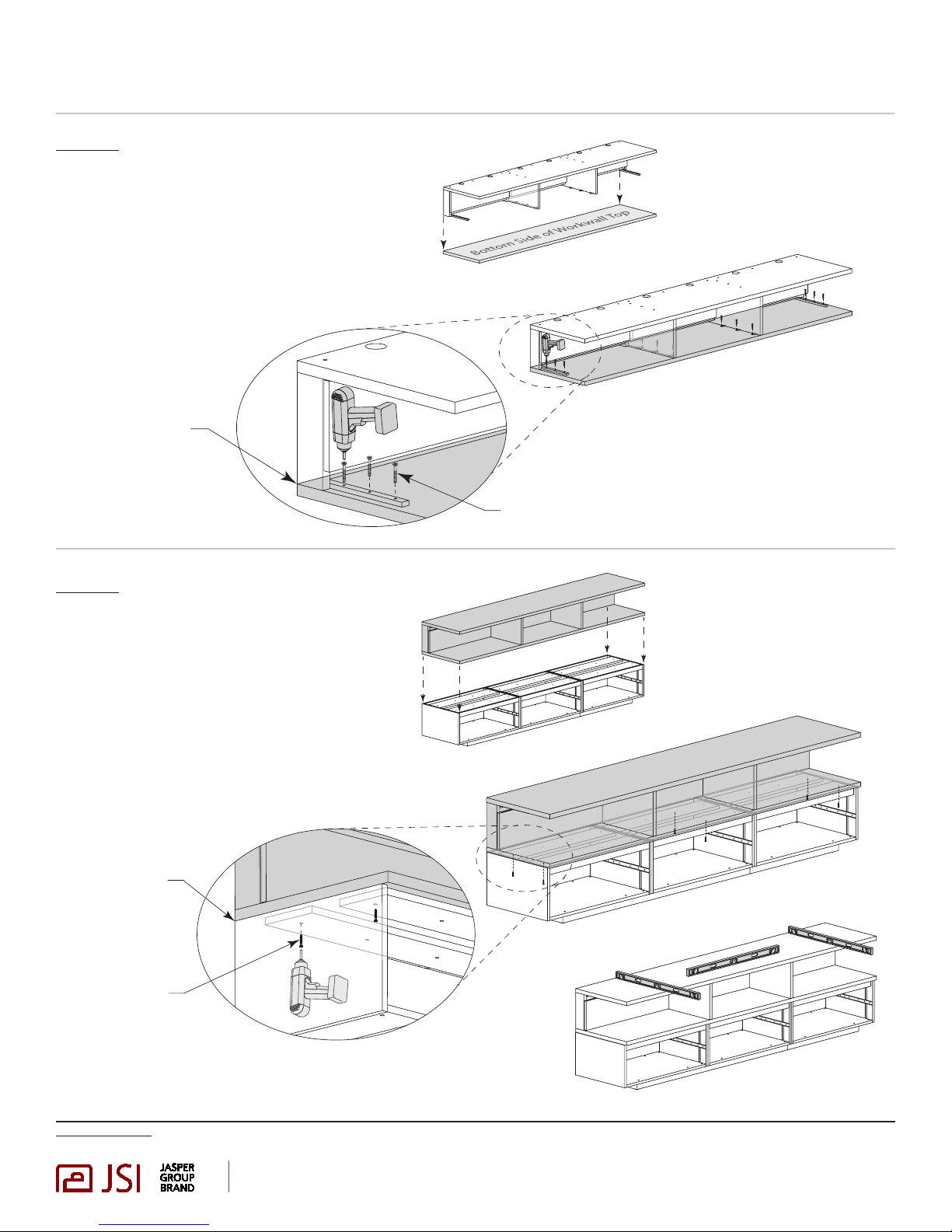 Bottom Side of Workwall Top

JSI JASPER GROUP BRAND