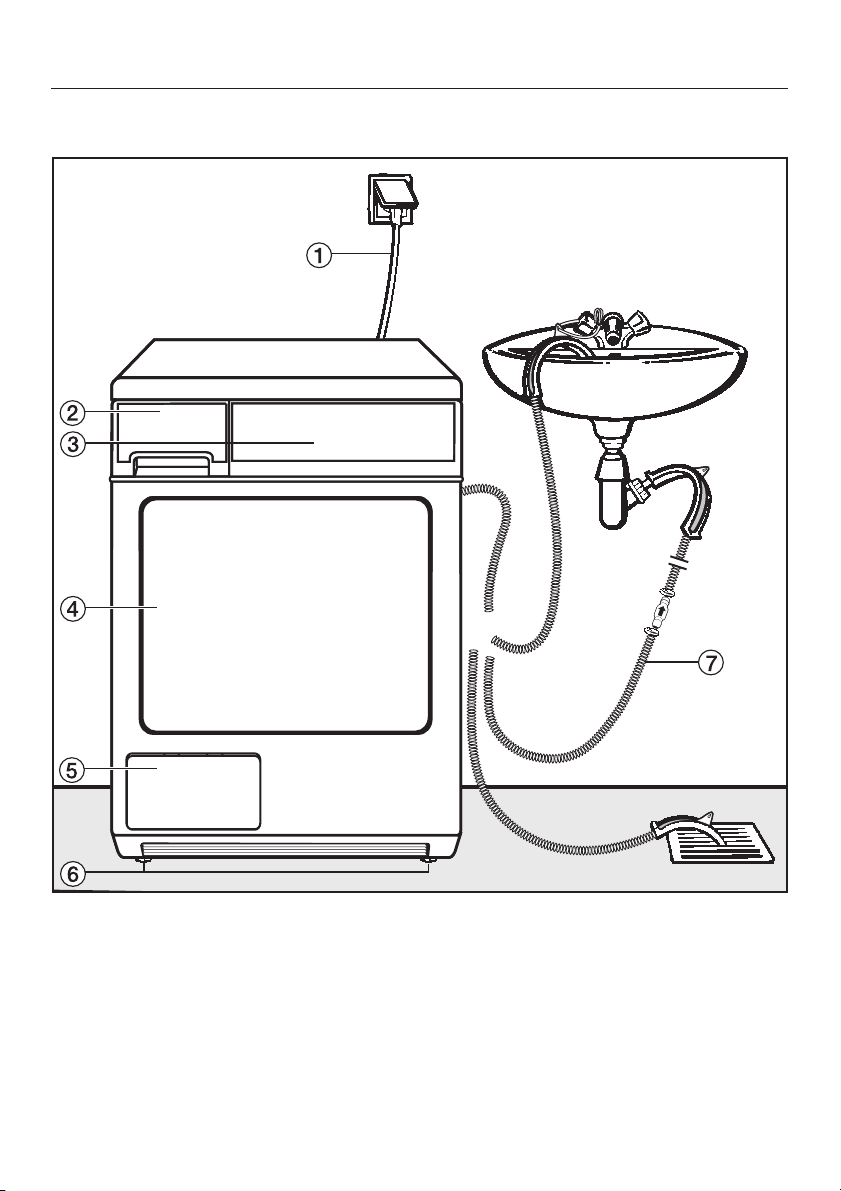 ①
②
③
④
⑤
⑥
⑦