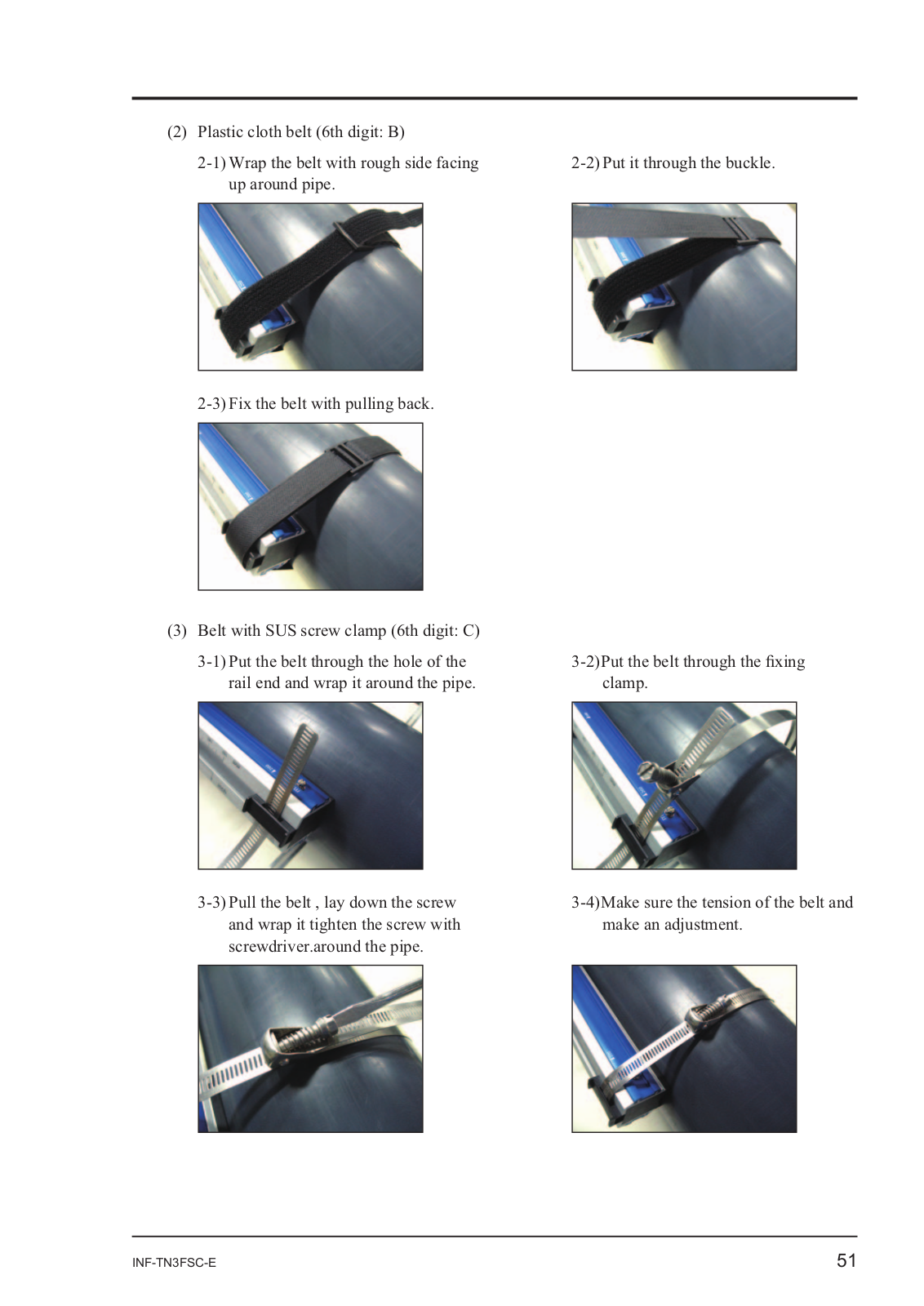 (2) Plastic cloth belt (6th digit: B)

2-1) Wrap the belt with rough side facing up around pipe.

2-2) Put it through the buckle.

2-3) Fix the belt with pulling back.

(3) Belt with SUS screw clamp (6th digit: C)

3-1) Put the belt through the hole of the rail end and wrap it around the pipe.

3-2) Put the belt through the fixing clamp.

3-3) Pull the belt , lay down the screw and wrap it tighten the screw with screwdriver.around the pipe.

3-4) Make sure the tension of the belt and make an adjustment.

INF-TN3FSC-E

51