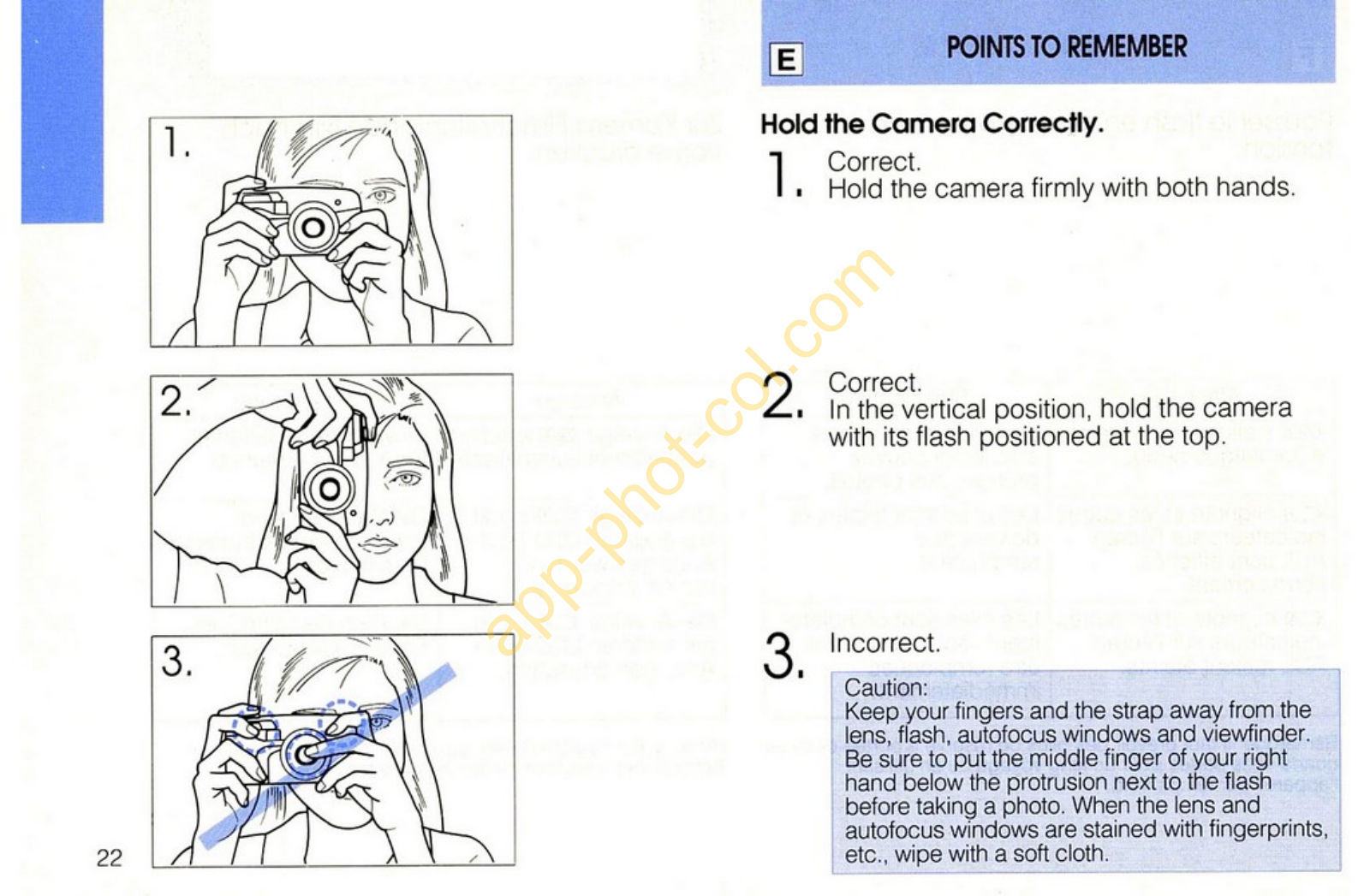 1.

2.

3.

22

E POINTS TO REMEMBER

Hold the Camera Correctly.

1. Correct.
Hold the camera firmly with both hands.

2. Correct.
In the vertical position, hold the camera with its flash positioned at the top.

3. Incorrect.

Caution:
Keep your fingers and the strap away from the lens, flash, autofocus windows and viewfinder. Be sure to put the middle finger of your right hand below the protrusion next to the flash before taking a photo. When the lens and autofocus windows are stained with fingerprints, etc., wipe with a soft cloth.

app-phot-col.com