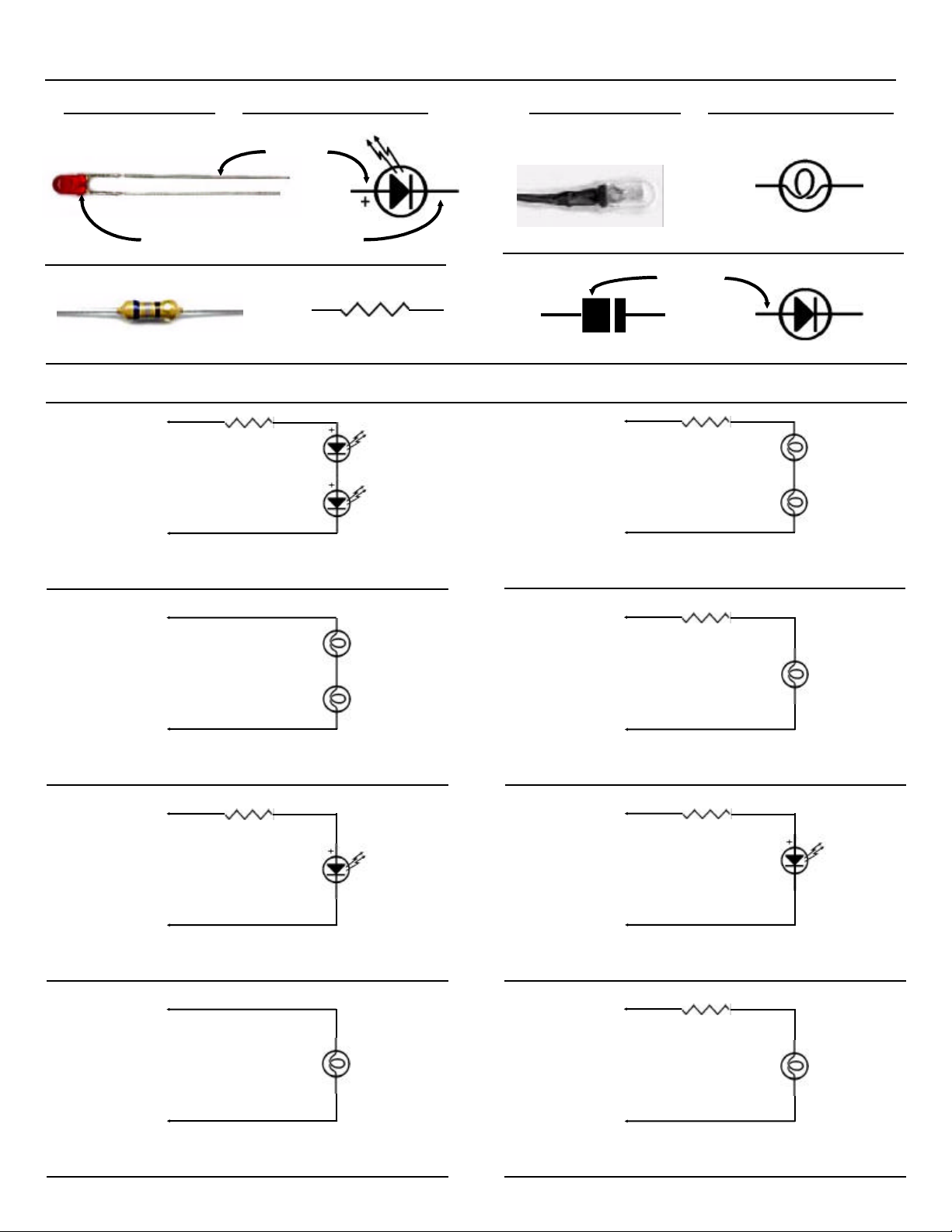 +

+
+

+

+