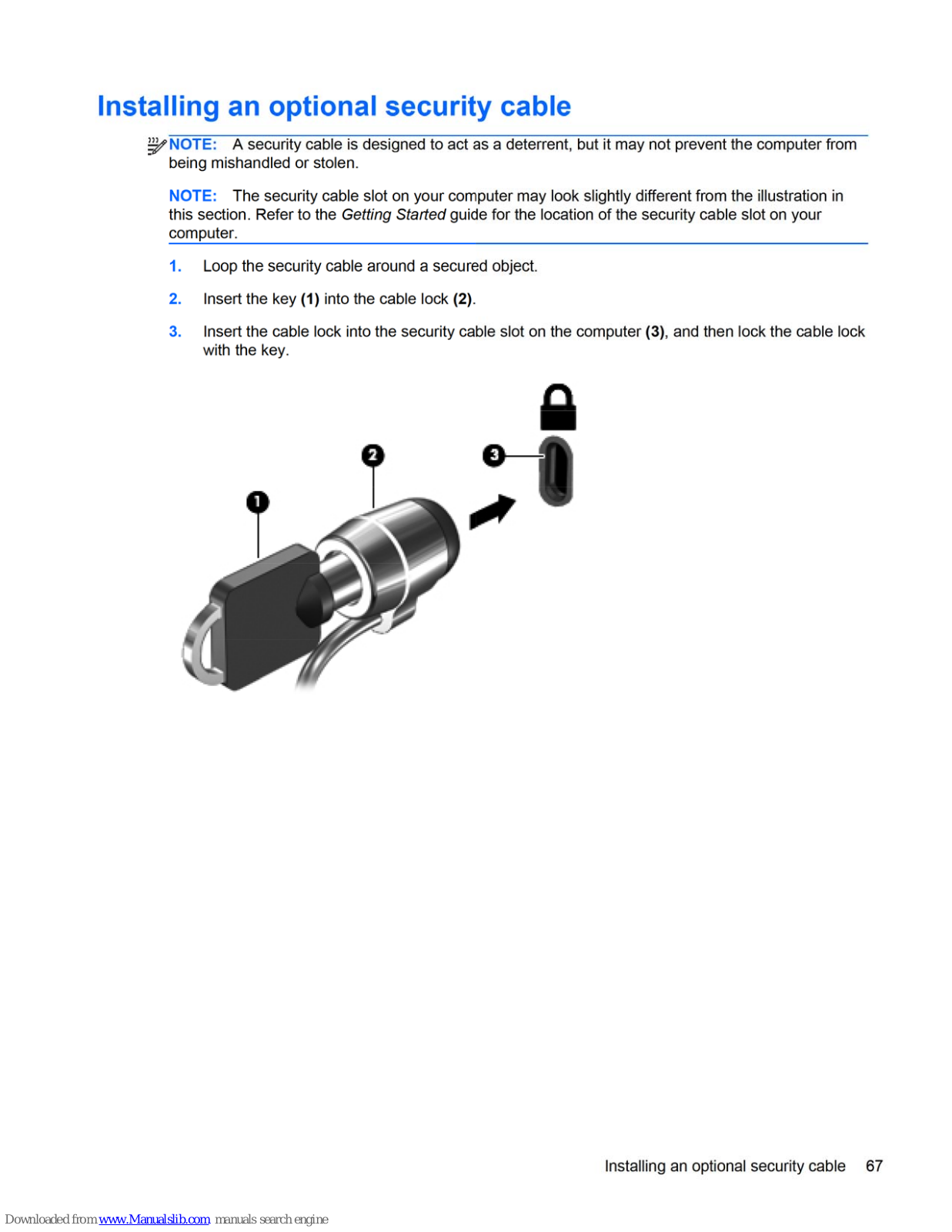 Installing an optional security cable

NOTE: A security cable is designed to act as a deterrent, but it may not prevent the computer from being mishandled or stolen.

NOTE: The security cable slot on your computer may look slightly different from the illustration in this section. Refer to the Getting Started guide for the location of the security cable slot on your computer.

1. Loop the security cable around a secured object.

2. Insert the key (1) into the cable lock (2).

3. Insert the cable lock into the security cable slot on the computer (3), and then lock the cable lock with the key.

1

2

3

Installing an optional security cable 67

Downloaded from www.Manualslib.com manuals search engine