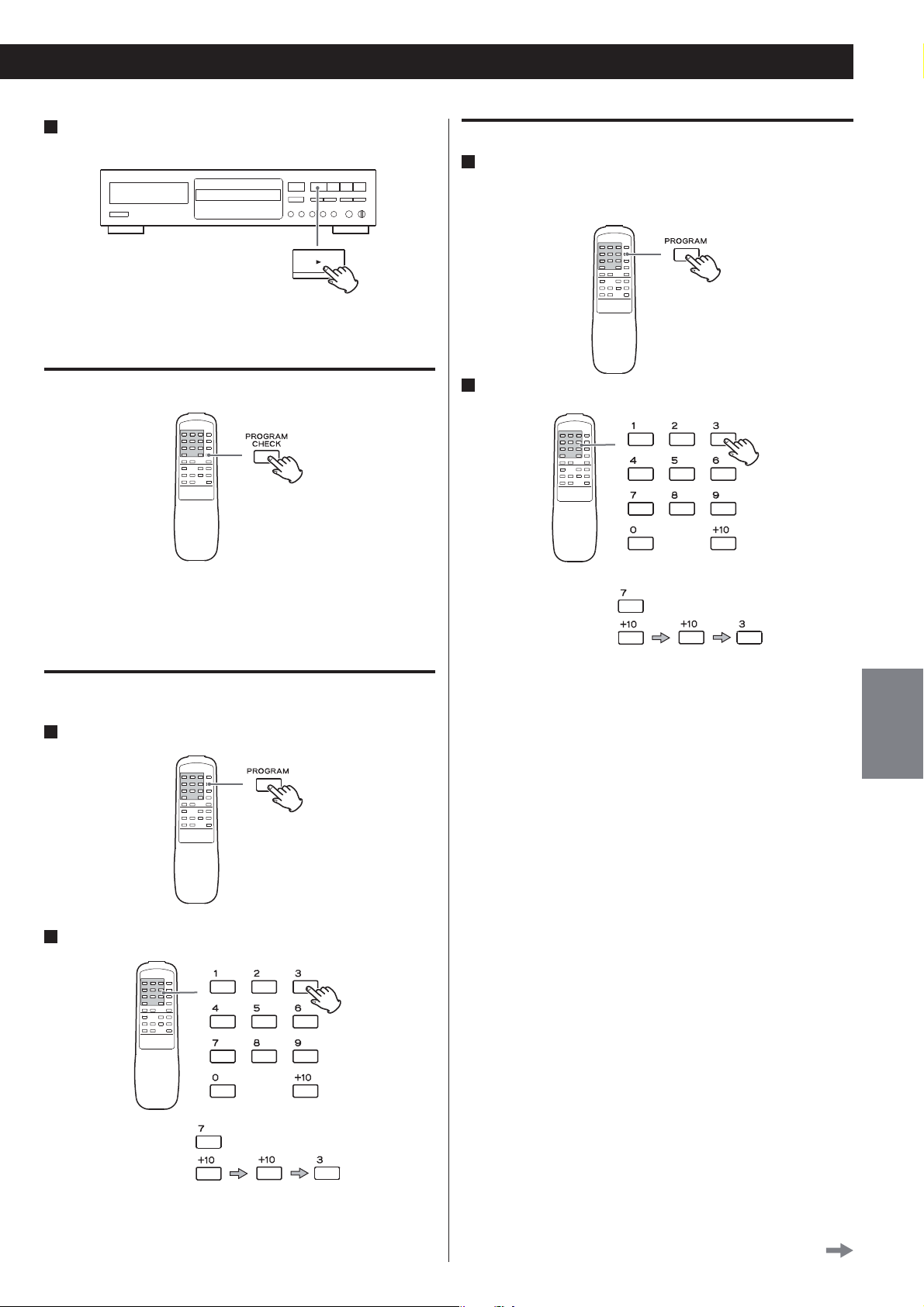 PROGRAM CHECK

PROGRAM

1
2
3
4
5
6
7
8
9
0
+10

7

+10
+10
3

PROGRAM

1
2
3
4
5
6
7
8
9
0
+10

7

+10
+10
3