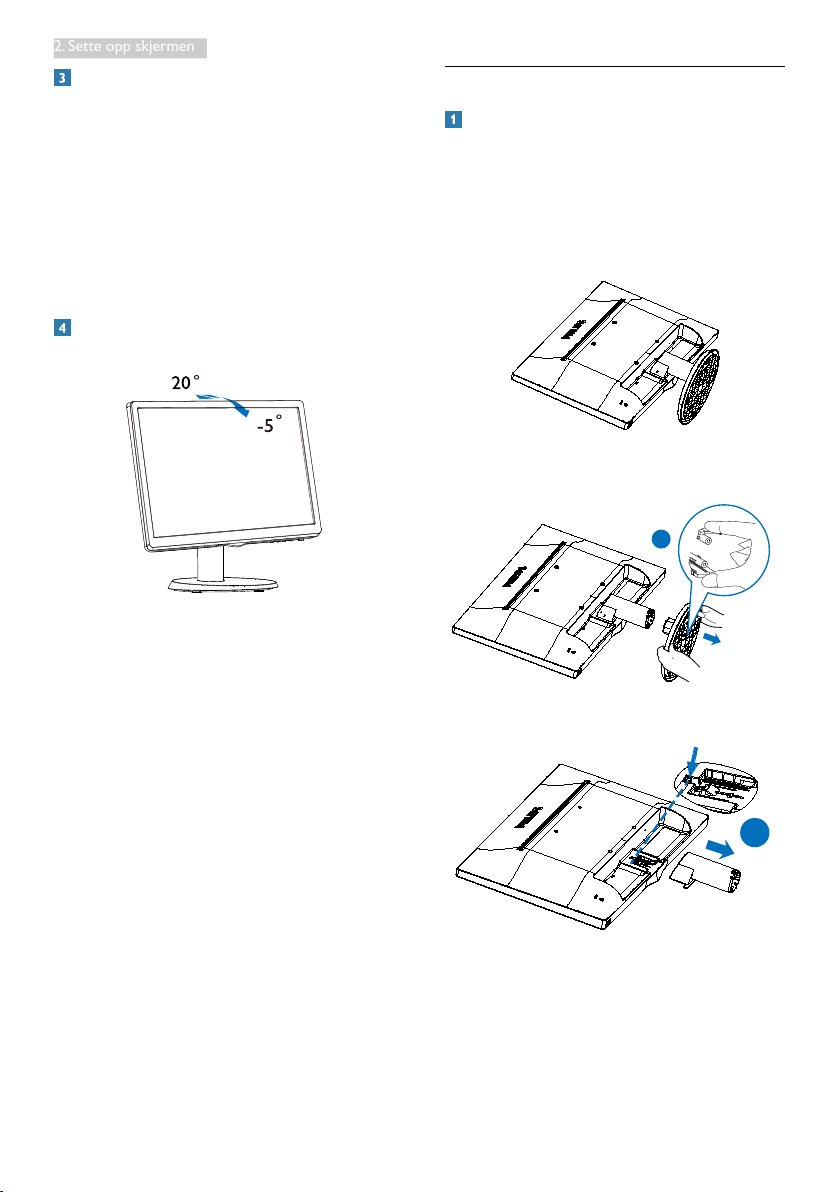 2. Sette opp skjermen

3

4

20°

-5°

1