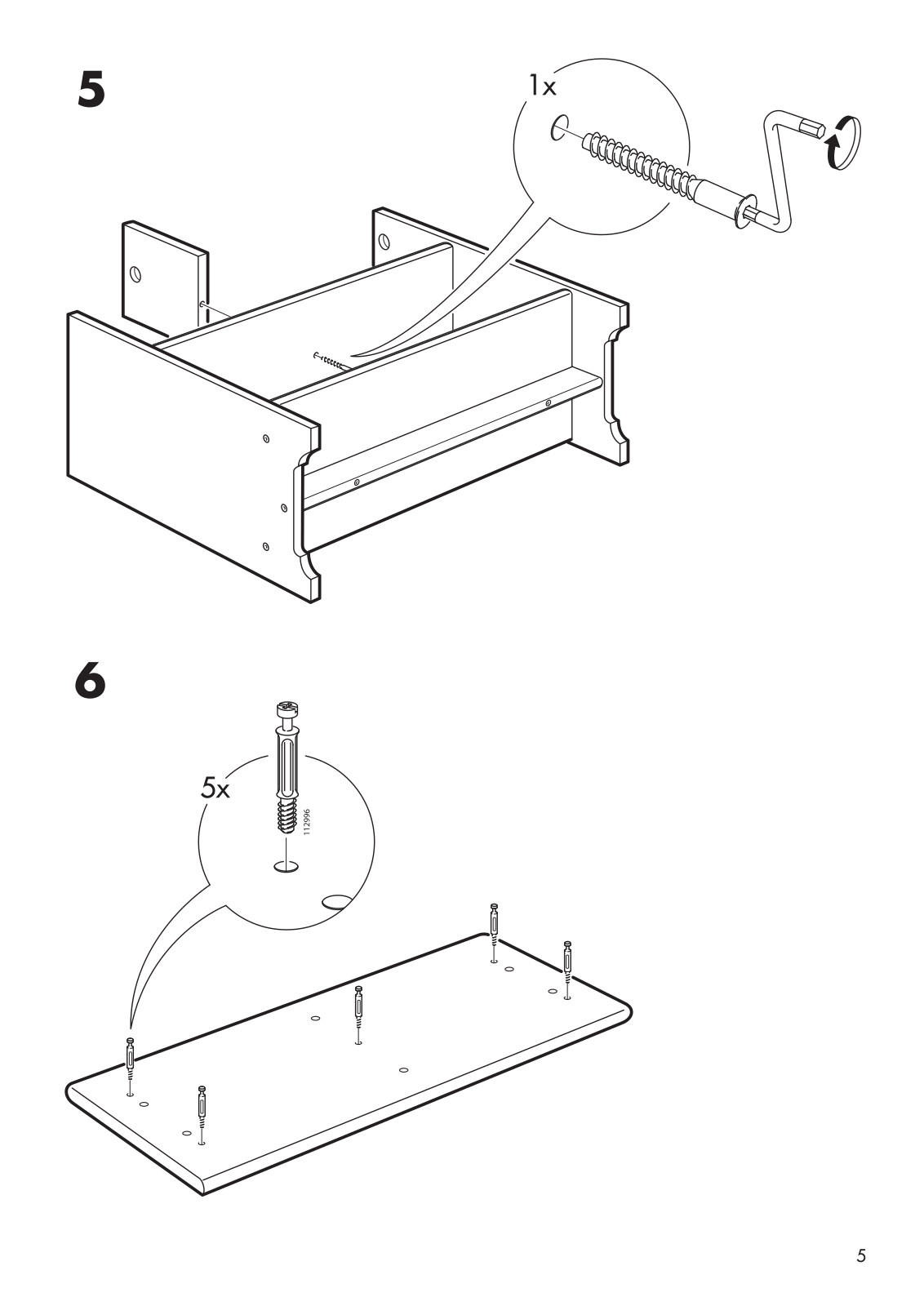 5

1x

6

5x

112996

5