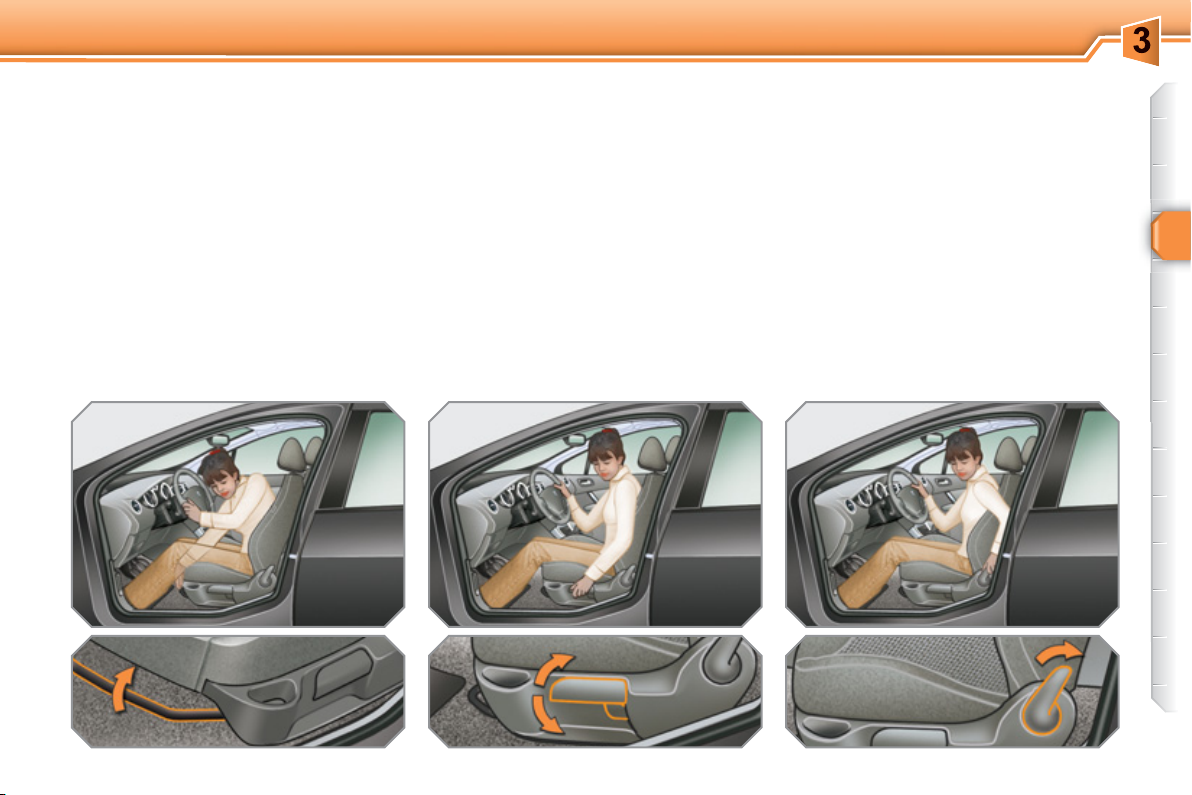 3