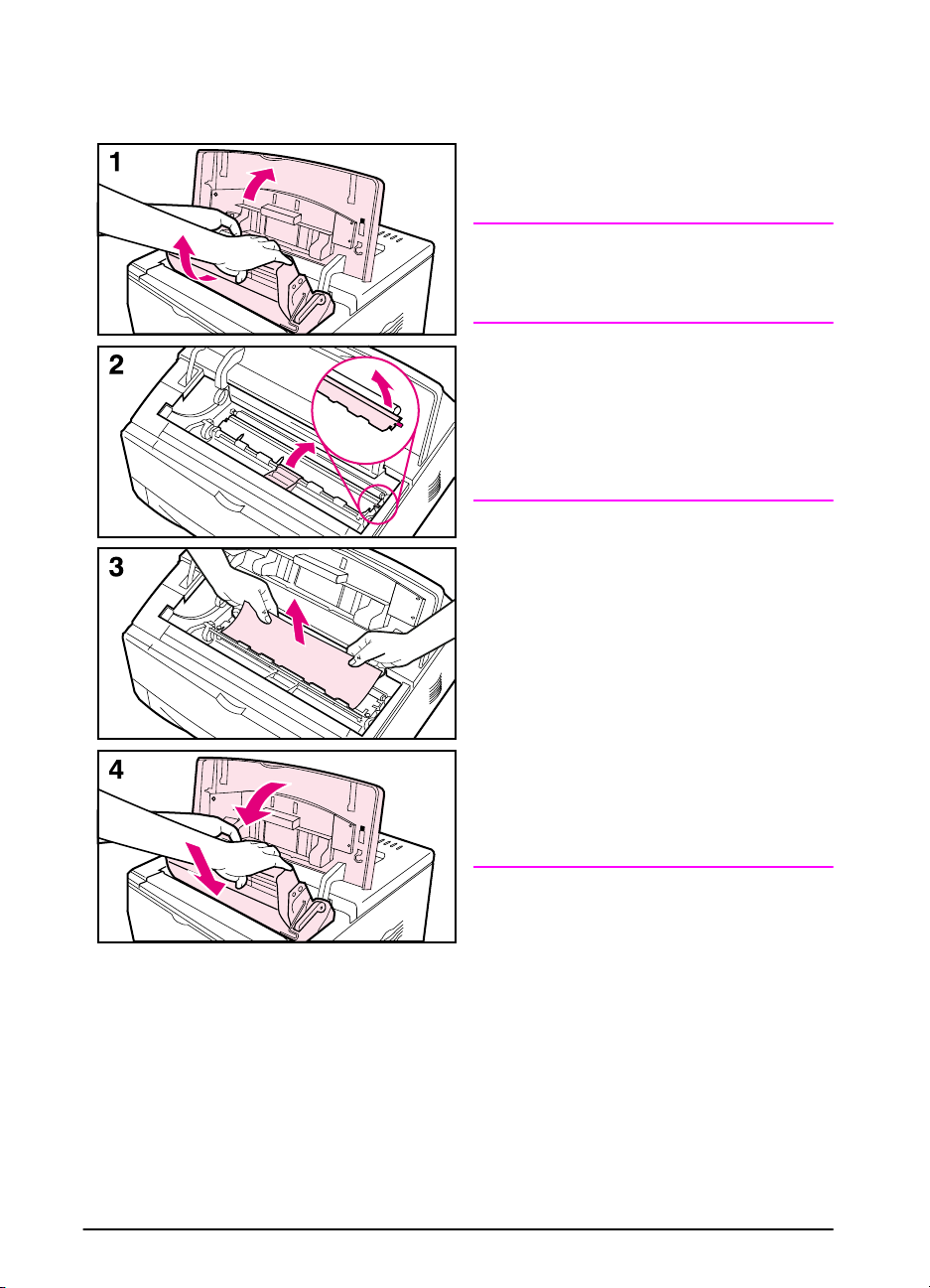 1

2

3

4