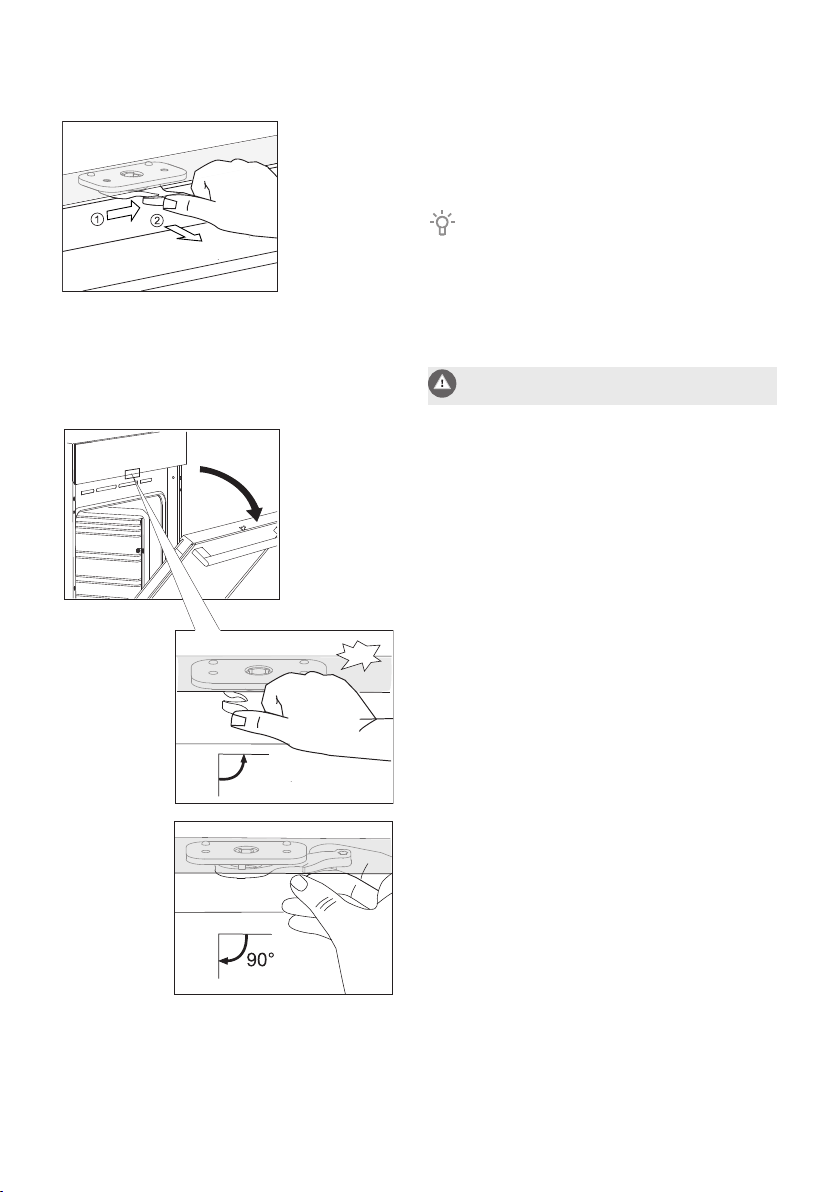 ①
②

90°