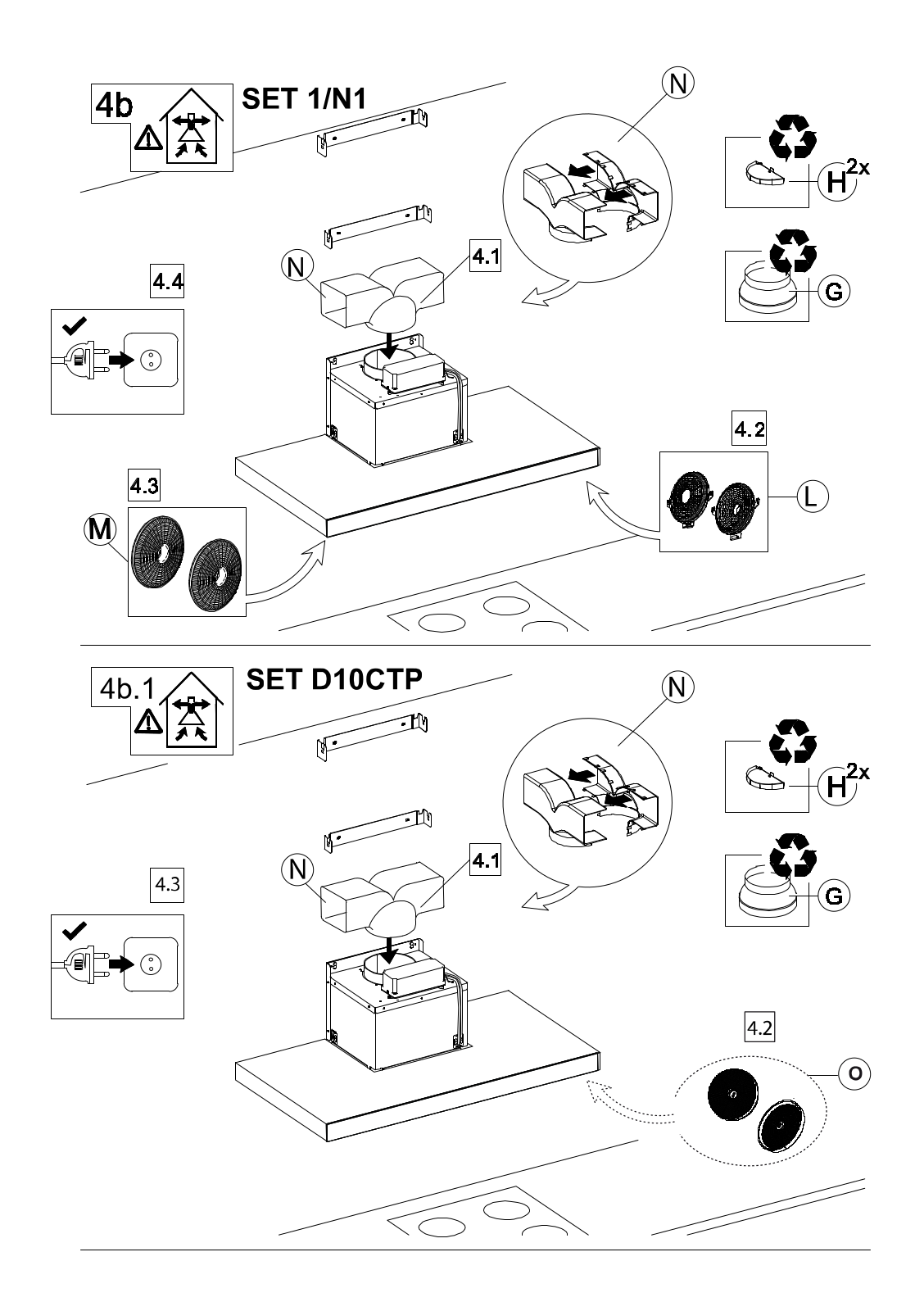 4b SET 1/N1

N

H 2x

G

N 4.1

4.4

4.2

L

4.3

M

4b.1 SET D10CTP

N

H 2x

G

N 4.1

4.3

4.2

O