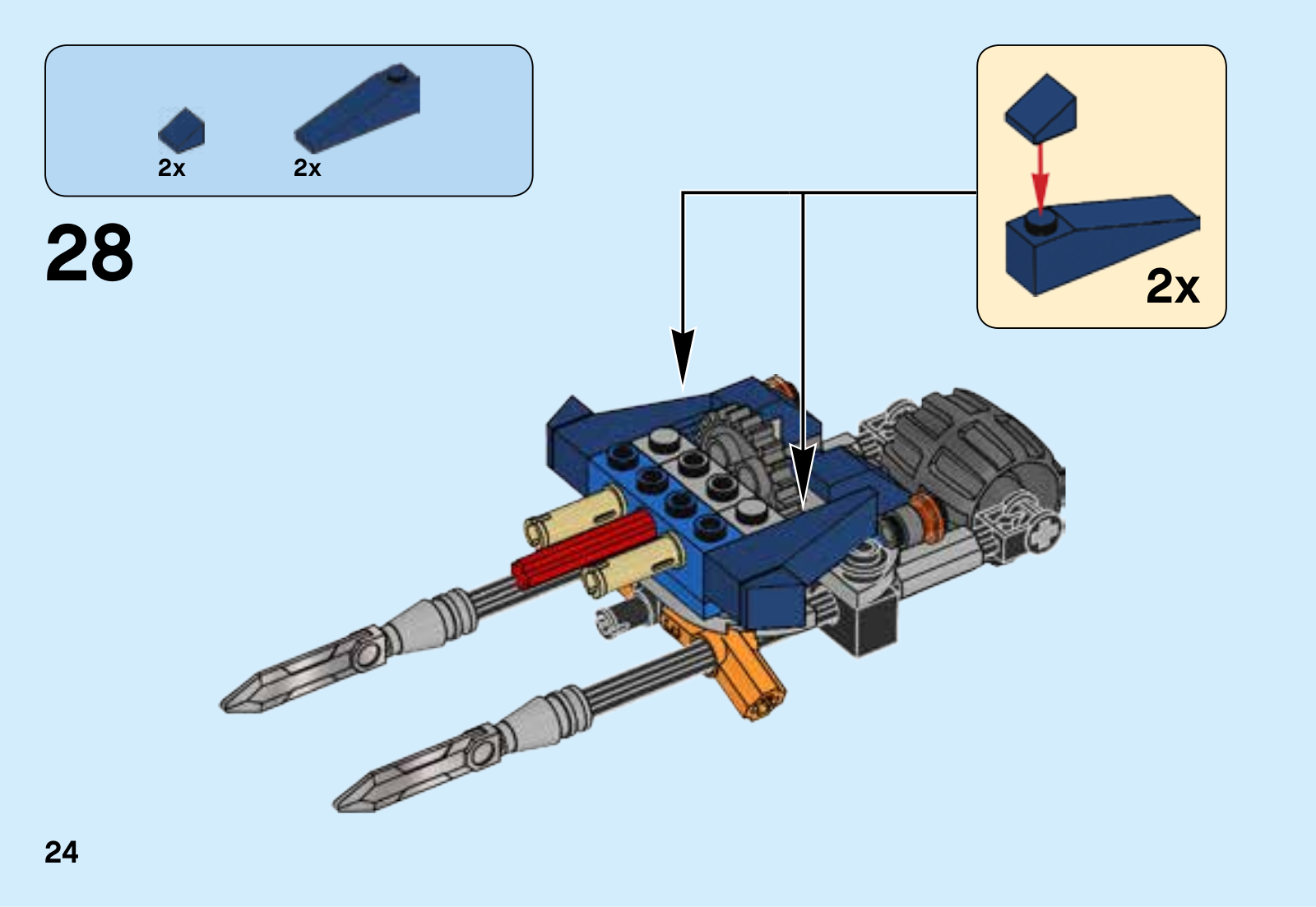 2x 2x

28

2x

24