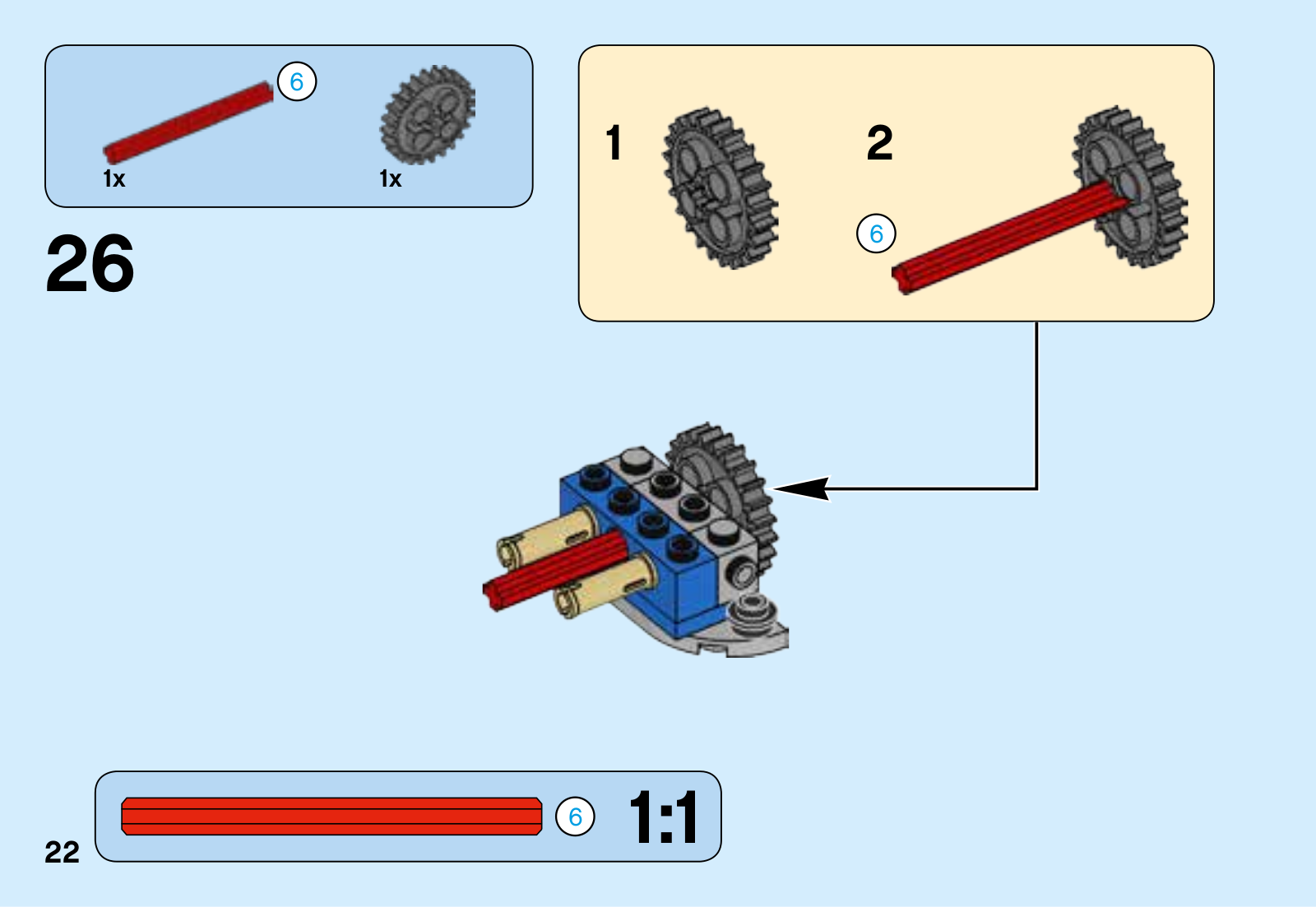 6

1x

1x

26

1

2

6

6

1:1

22