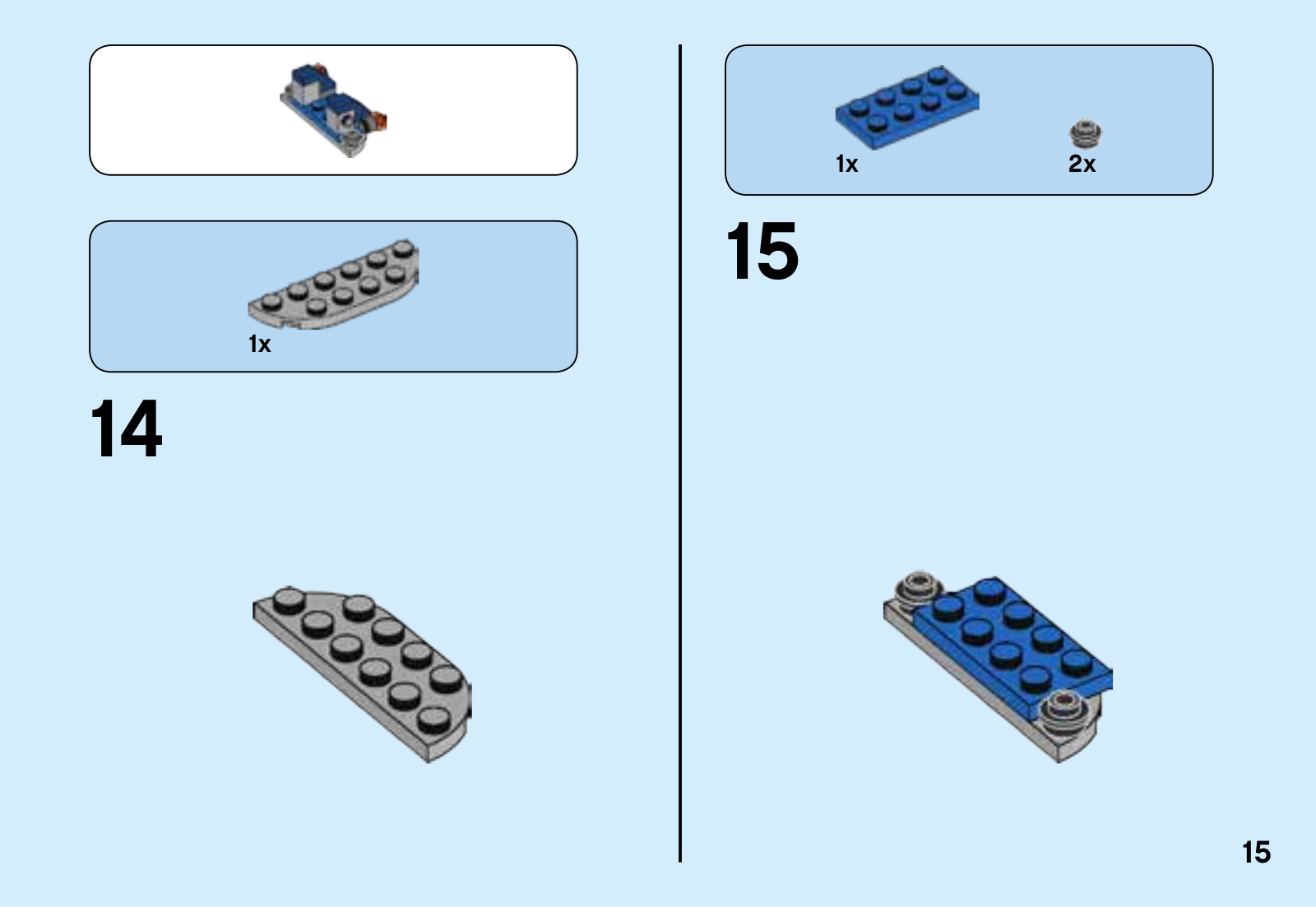 1x

14

1x

2x

15

15