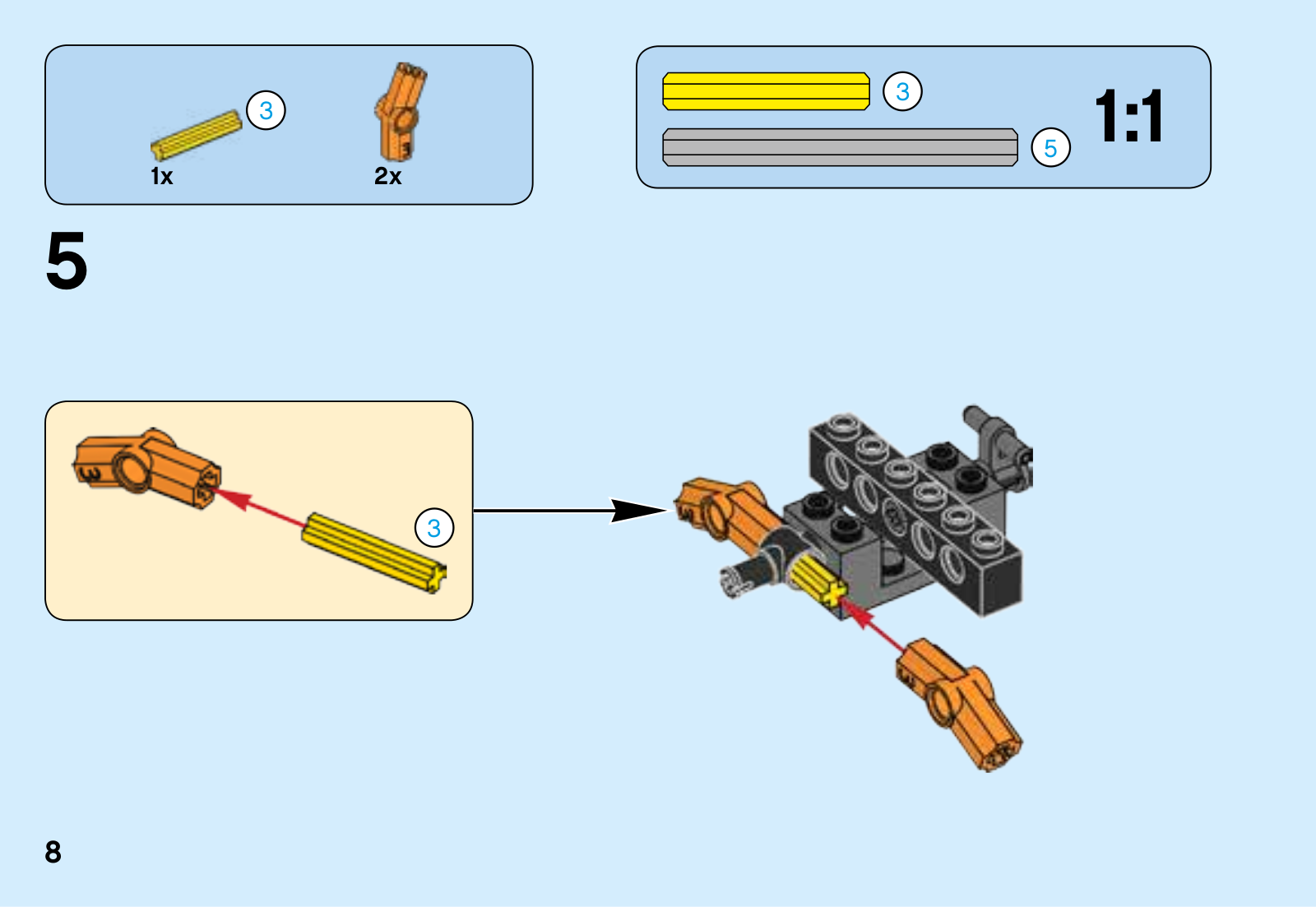 3
1x
2x

3
5
1:1

5

3

8